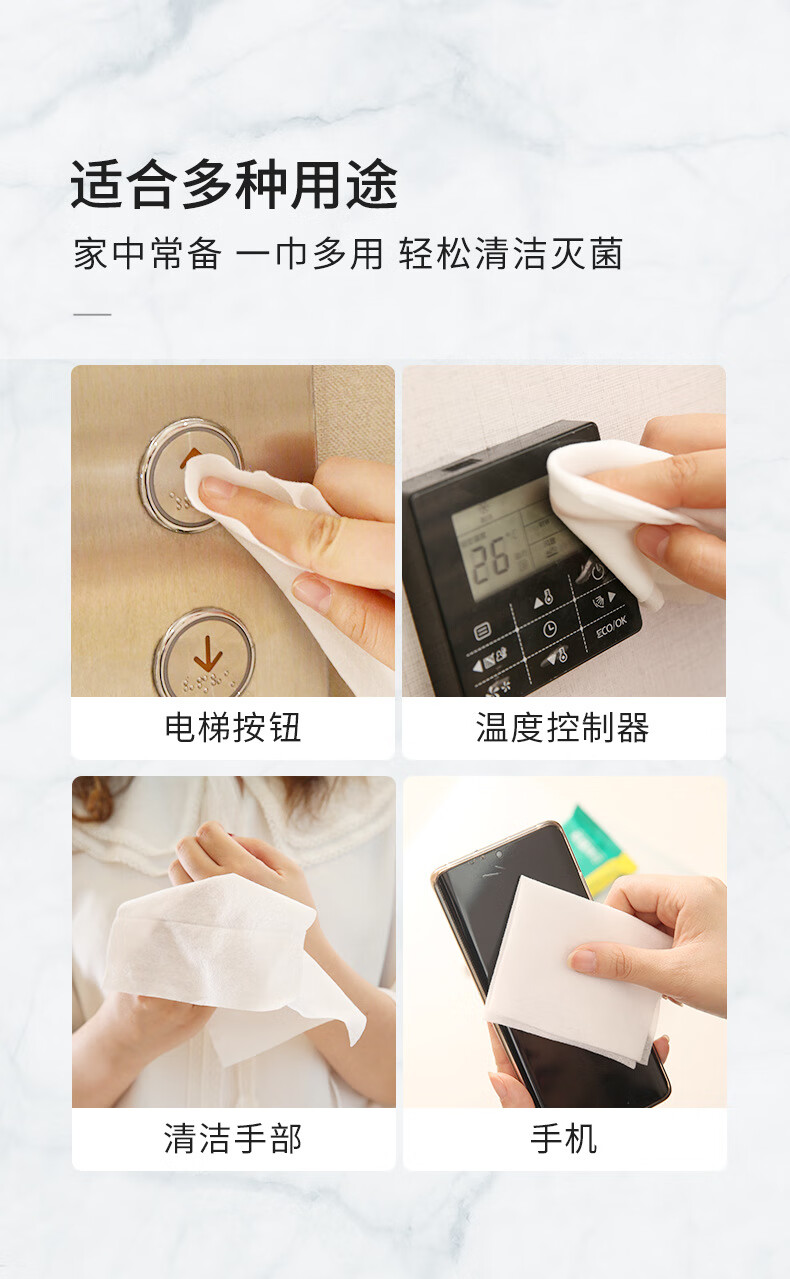 适合多种用途

家中常备 一巾多用 轻松清洁灭菌

26°C

ECO/OK

电梯按钮

温度控制器

清洁手部

手机