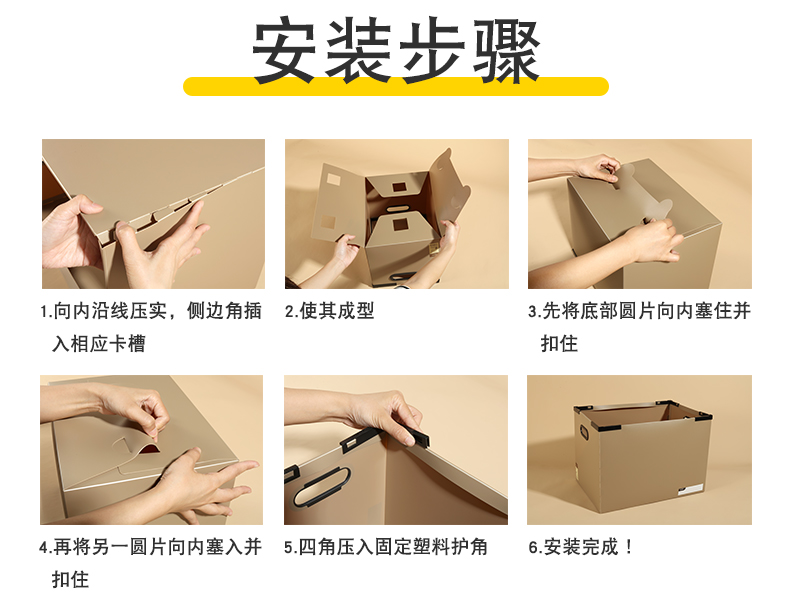 安装步骤

1.向内沿线压实，侧边角插入相应卡槽

2.使其成型

3.先将底部圆片向内塞住并扣住

4.再将另一圆片向内塞入并扣住

5.四角压入固定塑料护角

6.安装完成！