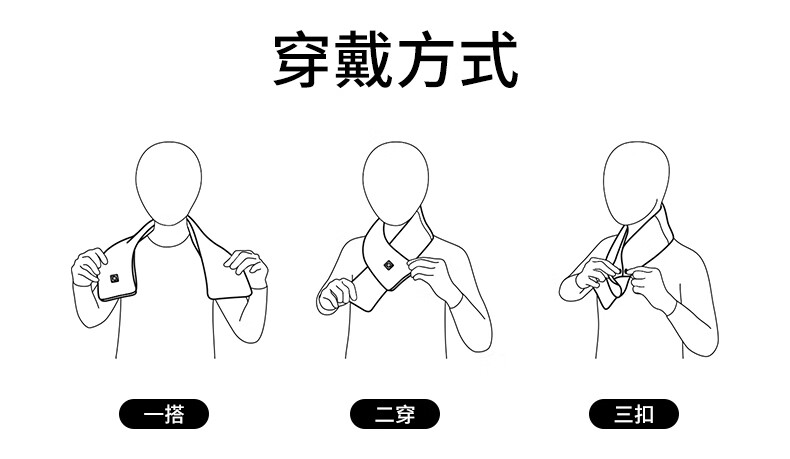 穿戴方式

一搭

二穿

三扣