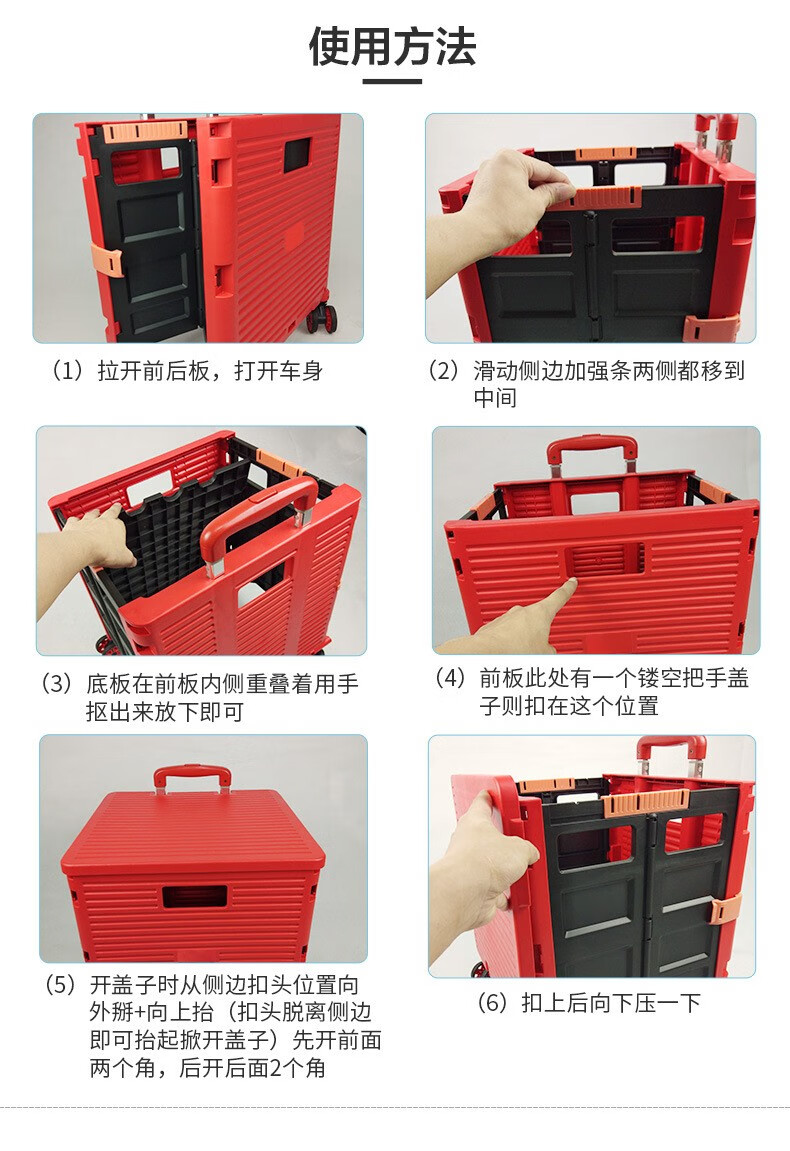 使用方法

（1）拉开前后板，打开车身

（2）滑动侧边加强条两侧都移到中间

（3）底板在前板内侧重叠着用手抠出来放下即可

（4）前板此处有一个镂空把手盖子则扣在这个位置

（5）开盖子时从侧边扣头位置向外掰+向上抬（扣头脱离侧边即可抬起掀开盖子）先开前面两个角，后开后面2个角

（6）扣上后向下压一下