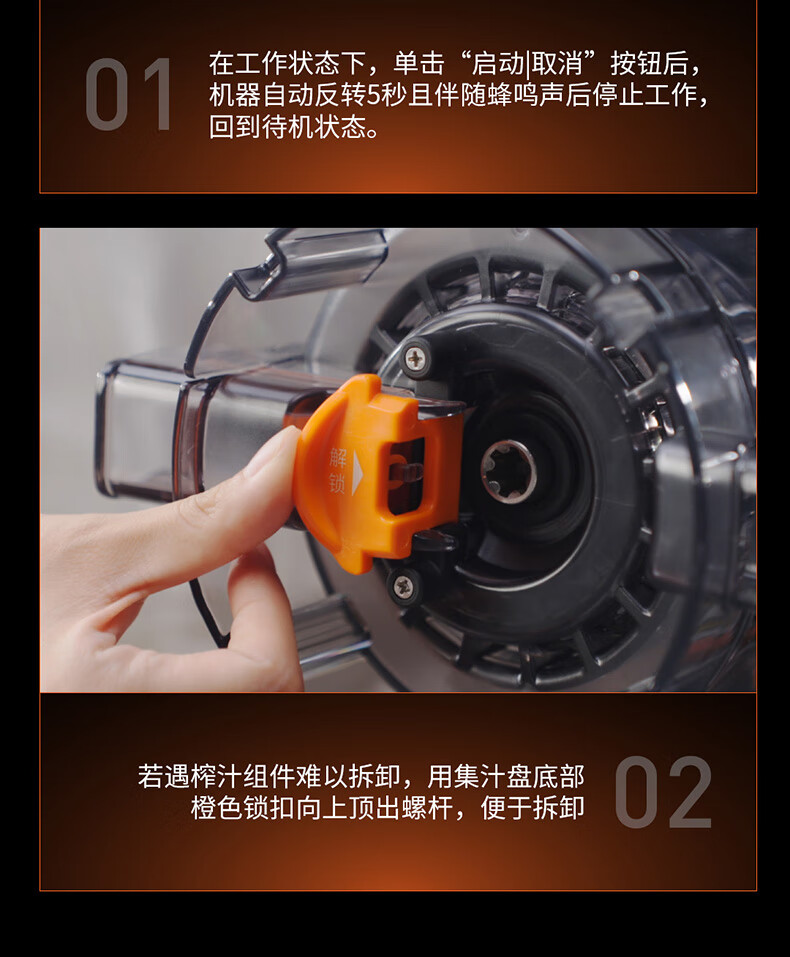 01

在工作状态下，单击“启动|取消”按钮后，机器自动反转5秒且伴随蜂鸣声后停止工作，回到待机状态。

解锁

若遇榨汁组件难以拆卸，用集汁盘底部橙色锁扣向上顶出螺杆，便于拆卸

02