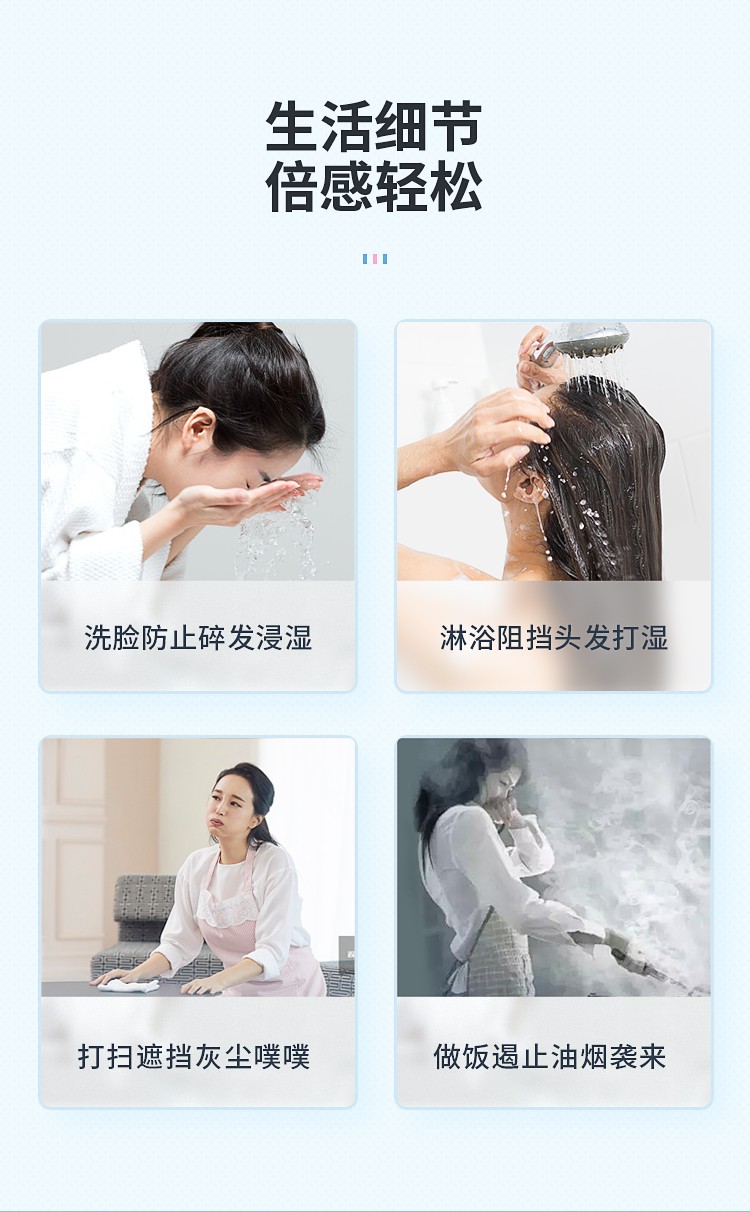 生活细节
倍感轻松

洗脸防止碎发浸湿

淋浴阻挡头发打湿

打扫遮挡灰尘噗噗

做饭遏止油烟袭来