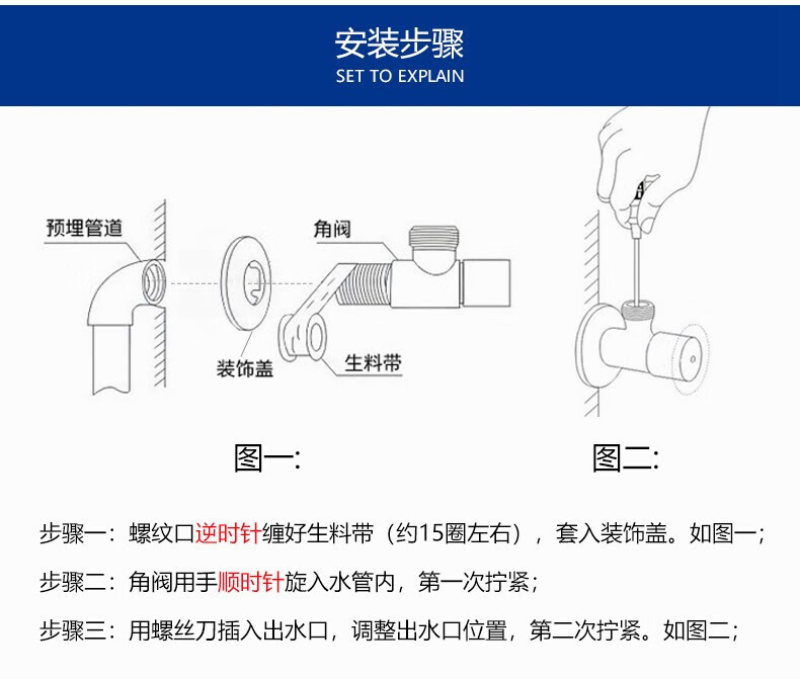 安装步骤
SET TO EXPLAIN

预埋管道

角阀

装饰盖

生料带

图一:

图二:

步骤一：螺纹口逆时针缠好生料带（约15圈左右），套入装饰盖。如图一；

步骤二：角阀用手顺时针旋入水管内，第一次拧紧；

步骤三：用螺丝刀插入出水口，调整出水口位置，第二次拧紧。如图二；