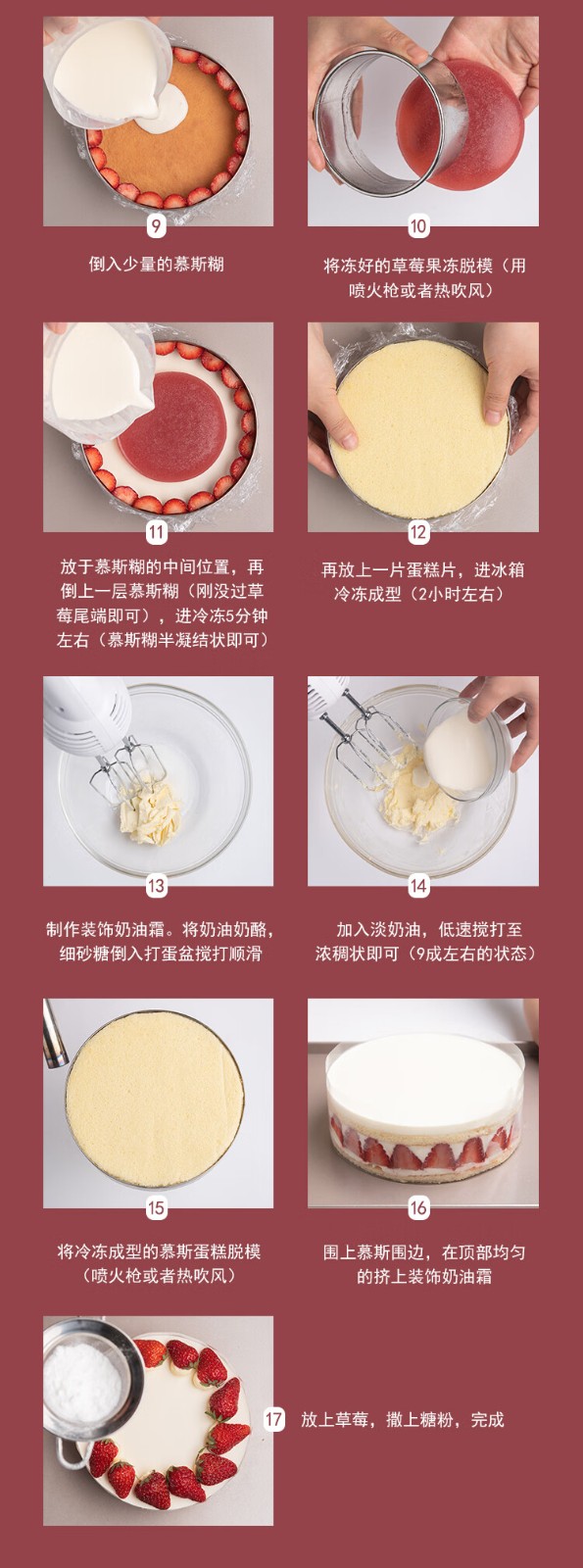 9

倒入少量的慕斯糊

10

将冻好的草莓果冻脱模（用喷火枪或者热吹风）

11

放于慕斯糊的中间位置，再倒上一层慕斯糊（刚没过草莓尾端即可），进冷冻5分钟左右（慕斯糊半凝结状即可）

12

再放上一片蛋糕片，进冰箱冷冻成型（2小时左右）

13

制作装饰奶油霜。将奶油奶酪，细砂糖倒入打蛋盆搅打顺滑

14

加入淡奶油，低速搅打至浓稠状即可（9成左右的状态）

15

将冷冻成型的慕斯蛋糕脱模（喷火枪或者热吹风）

16

围上慕斯围边，在顶部均匀的挤上装饰奶油霜

17

放上草莓，撒上糖粉，完成