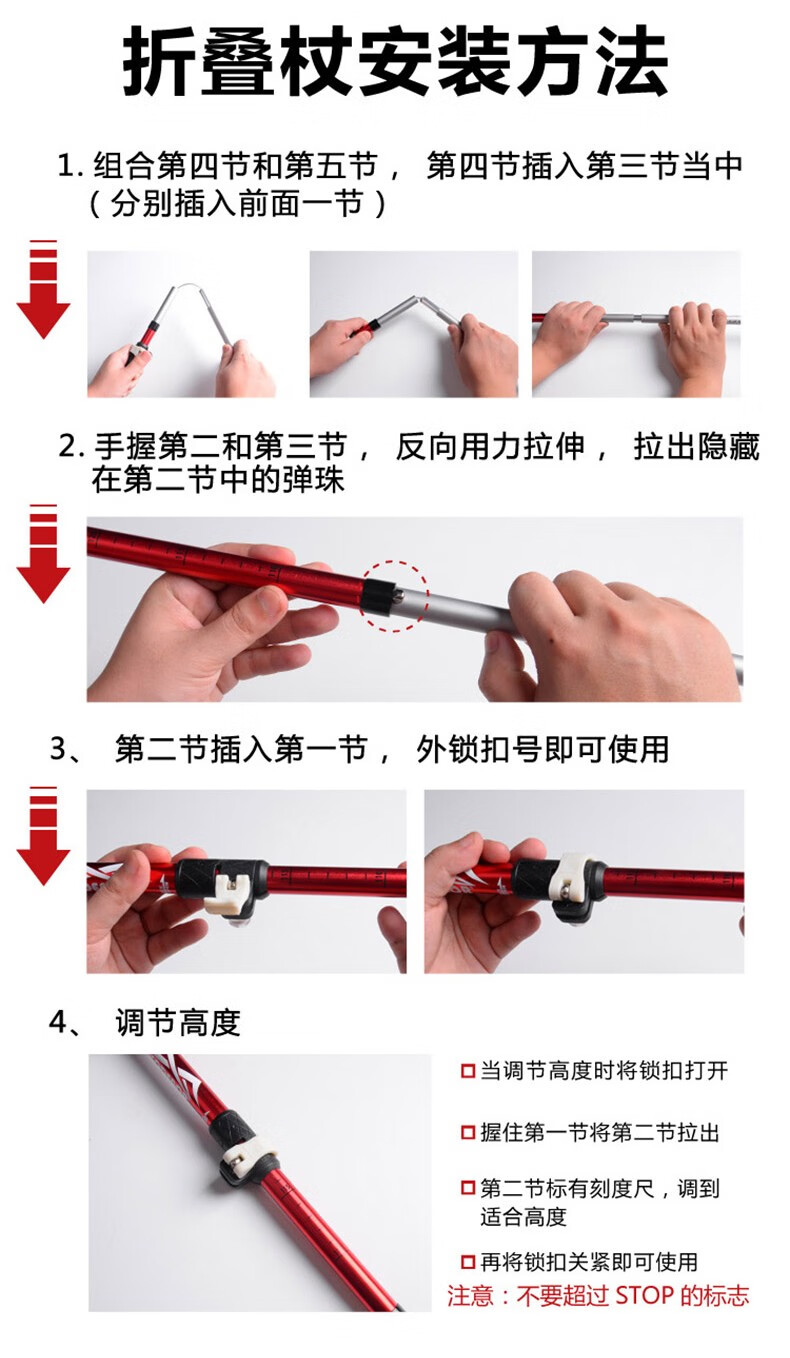 折叠杖安装方法

1. 组合第四节和第五节， 第四节插入第三节当中（分别插入前面一节）

2. 手握第二和第三节， 反向用力拉伸， 拉出隐藏在第二节中的弹珠

3、 第二节插入第一节， 外锁扣号即可使用

4、 调节高度

当调节高度时将锁扣打开

握住第一节将第二节拉出

第二节标有刻度尺，调到适合高度

再将锁扣关紧即可使用

注意：不要超过 STOP 的标志