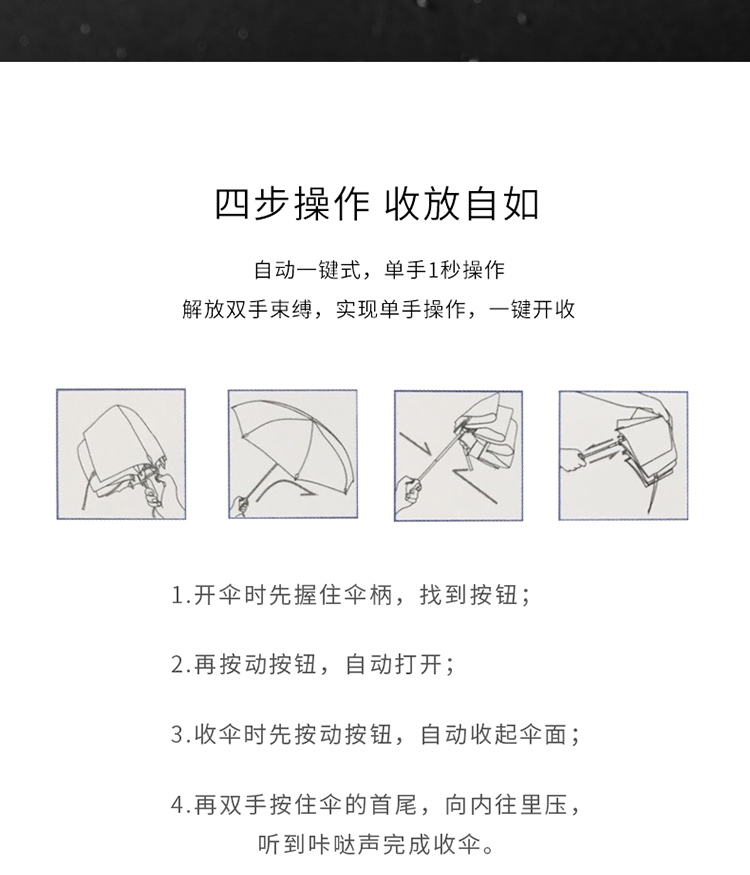 四步操作 收放自如

自动一键式，单手1秒操作
解放双手束缚，实现单手操作，一键开收

1.开伞时先握住伞柄，找到按钮；

2.再按动按钮，自动打开；

3.收伞时先按动按钮，自动收起伞面；

4.再双手按住伞的首尾，向内往里压，听到咔哒声完成收伞。