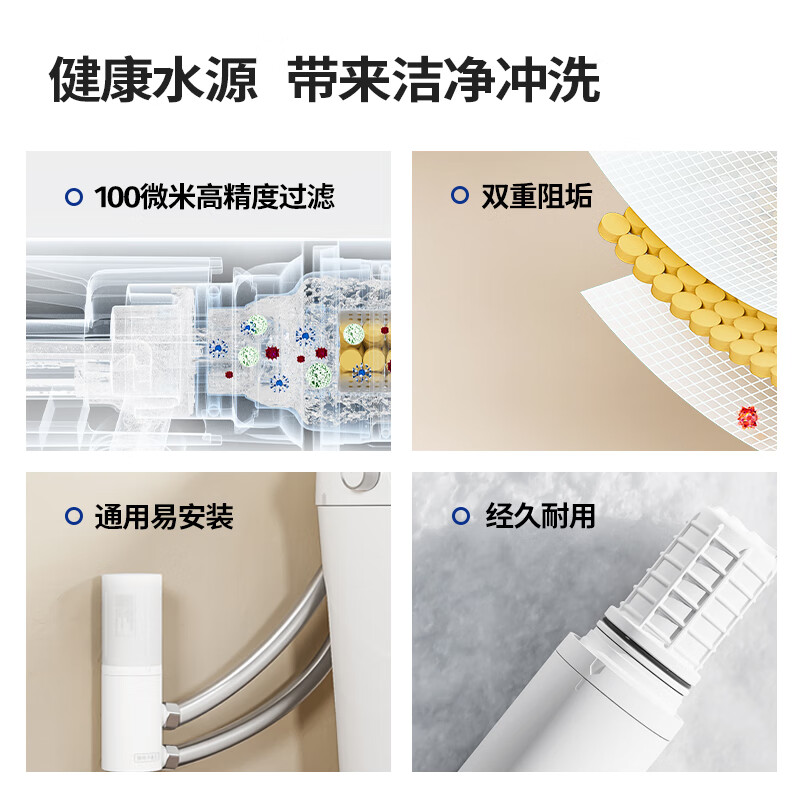 健康水源 带来洁净冲洗

100微米高精度过滤

双重阻垢

通用易安装

经久耐用