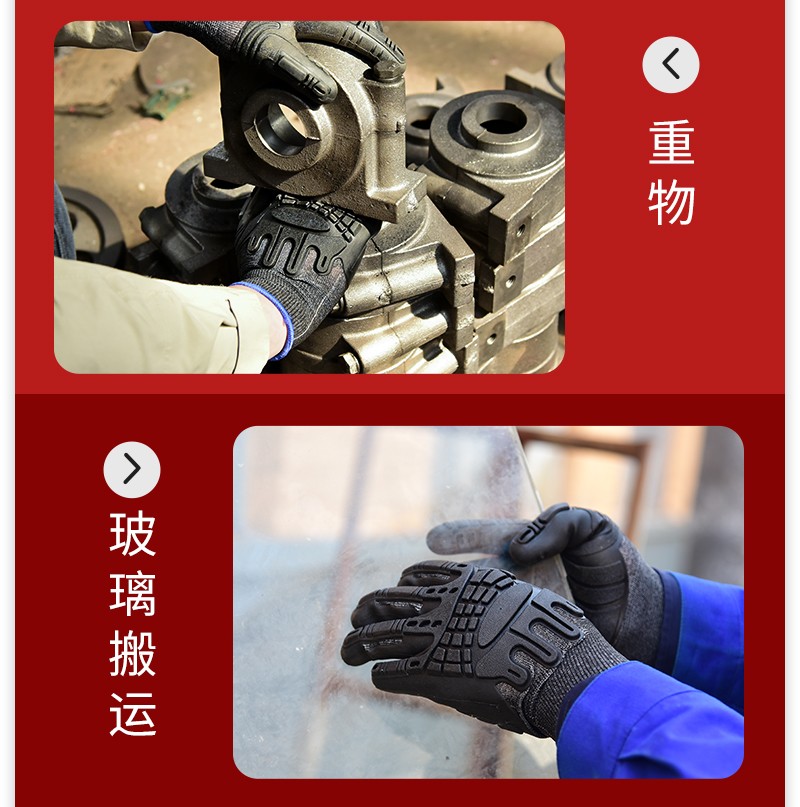 重物

玻璃搬运