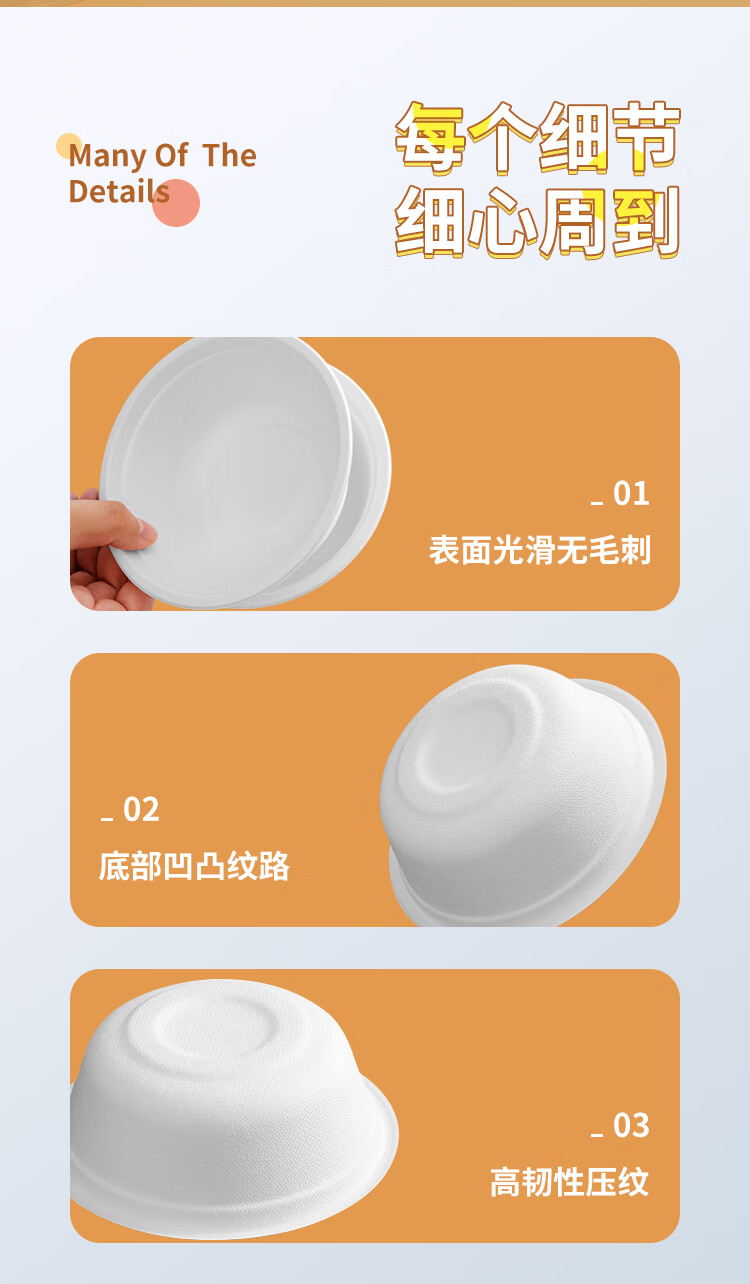 Many Of The Details

每个细节
细心周到

_ 01
表面光滑无毛刺

_ 02
底部凹凸纹路

_ 03
高韧性压纹