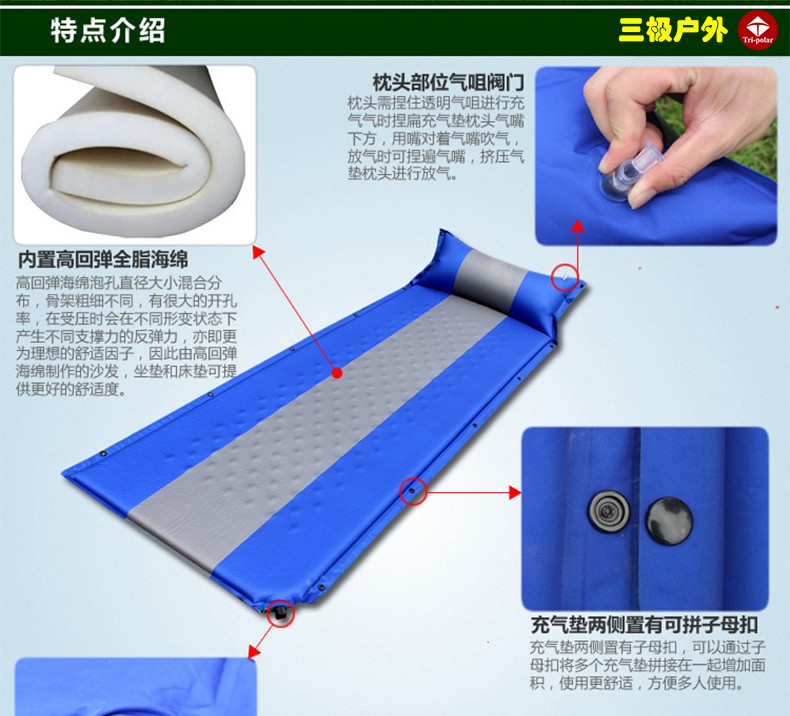 特点介绍

三极户外 Tri-polar

枕头部位气咀阀门
枕头需捏住透明气咀进行充气气时捏扁充气垫枕头气嘴下方，用嘴对着气嘴吹气，放气时可捏遍气嘴，挤压气垫枕头进行放气。

内置高回弹全脂海绵
高回弹海绵泡孔直径大小混合分布，骨架粗细不同，有很大的开孔率，在受压时会在不同形变状态下产生不同支撑力的反弹力，亦即更为理想的舒适因子，因此由高回弹海绵制作的沙发，坐垫和床垫可提供更好的舒适度。

充气垫两侧置有可拼子母扣
充气垫两侧置有子母扣，可以通过子母扣将多个充气垫拼接在一起增加面积，使用更舒适，方便多人使用。