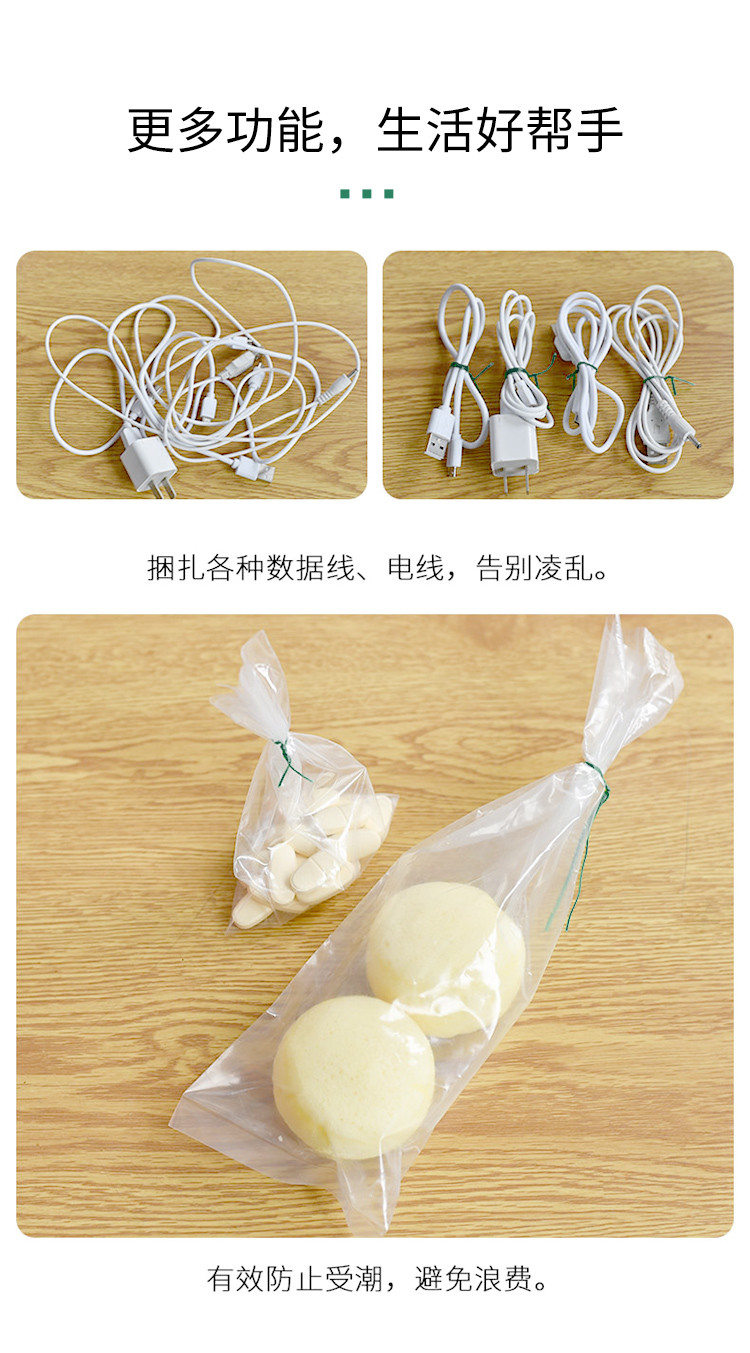 更多功能，生活好帮手

捆扎各种数据线、电线，告别凌乱。

有效防止受潮，避免浪费。