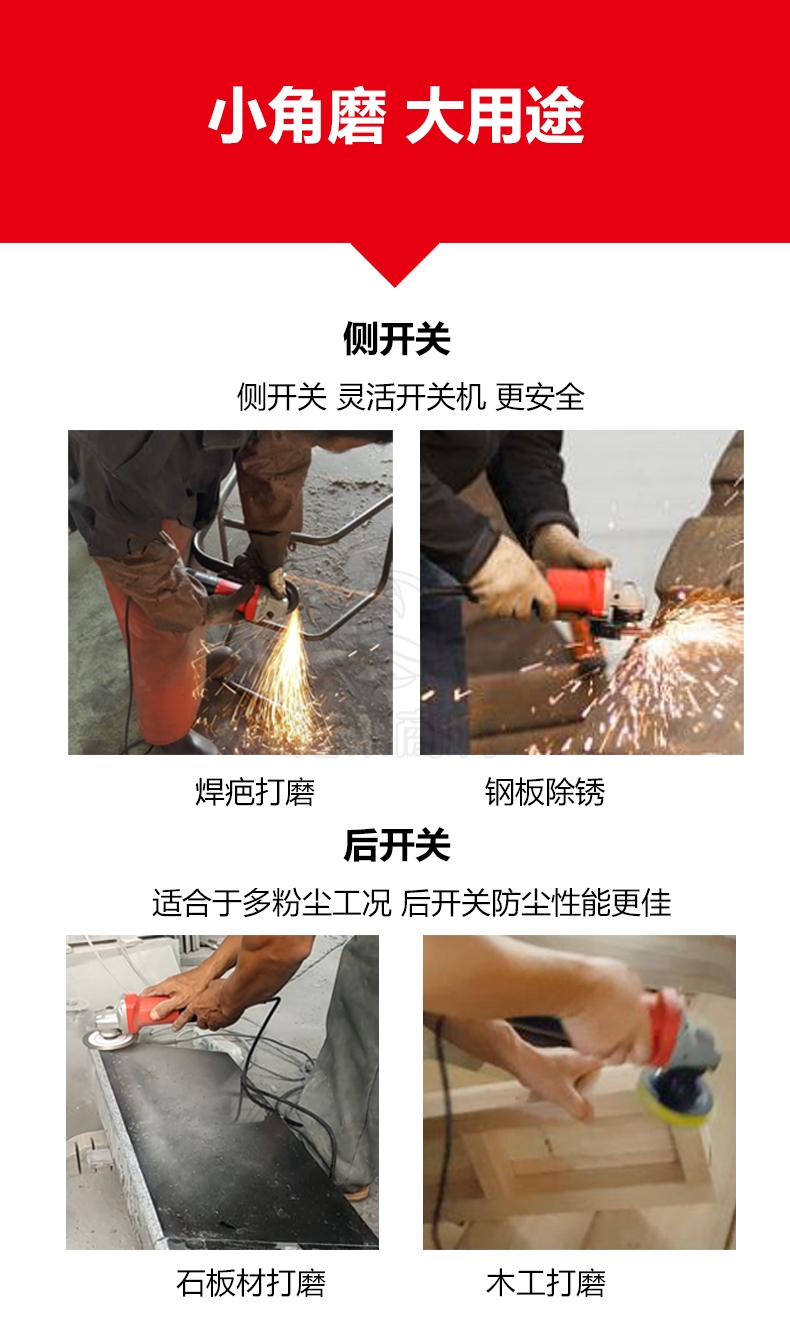 小角磨 大用途

侧开关

侧开关 灵活开关机 更安全

焊疤打磨

钢板除锈

后开关

适合于多粉尘工况 后开关防尘性能更佳

石板材打磨

木工打磨