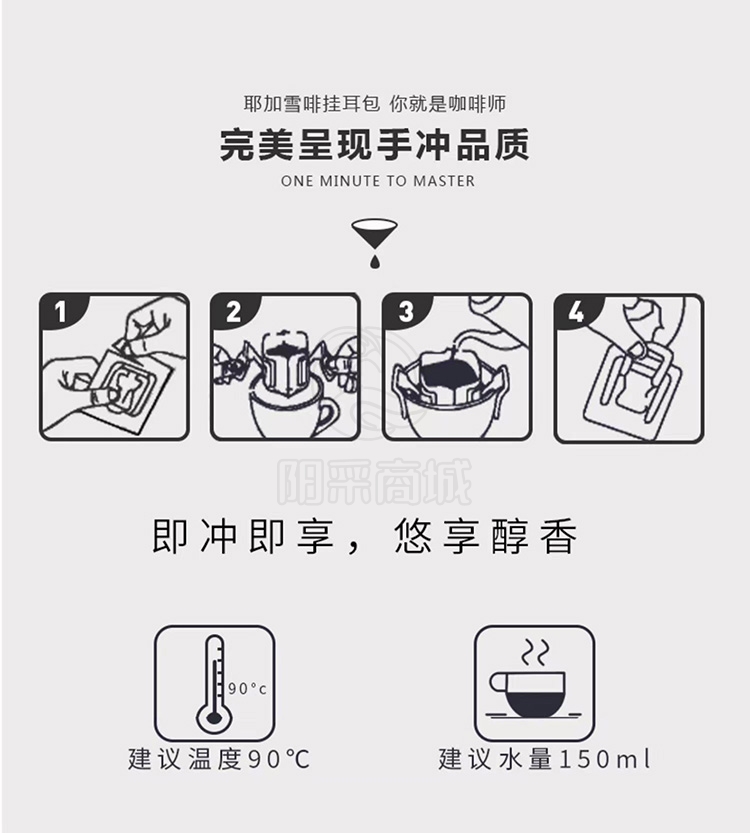 耶加雪啡挂耳包 你就是咖啡师

完美呈现手冲品质

ONE MINUTE TO MASTER

1

2

3

4

阳采商城

即冲即享，悠享醇香

90°c

建议温度90℃

建议水量150ml