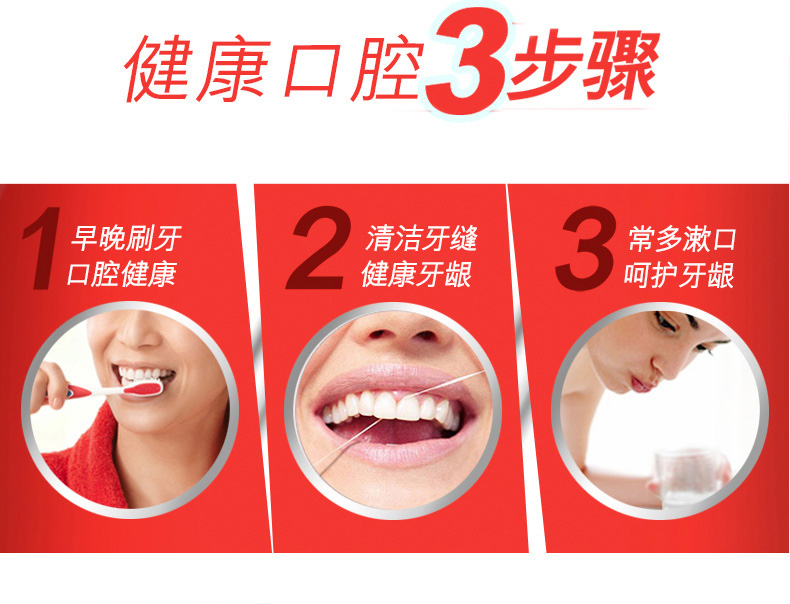 健康口腔3步骤

1 早晚刷牙
口腔健康

2 清洁牙缝
健康牙龈

3 常多漱口
呵护牙龈