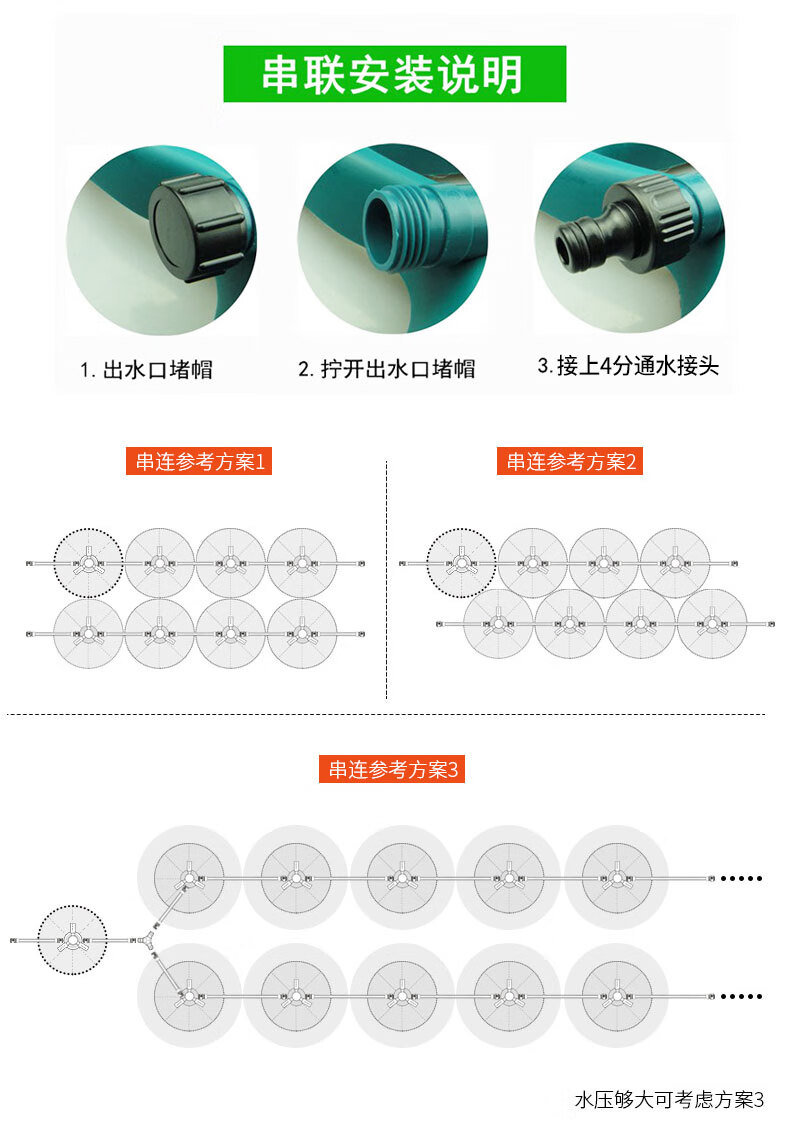 串联安装说明

1. 出水口堵帽

2. 拧开出水口堵帽

3. 接上4分通水接头

串连参考方案1

串连参考方案2

串连参考方案3

水压够大可考虑方案3