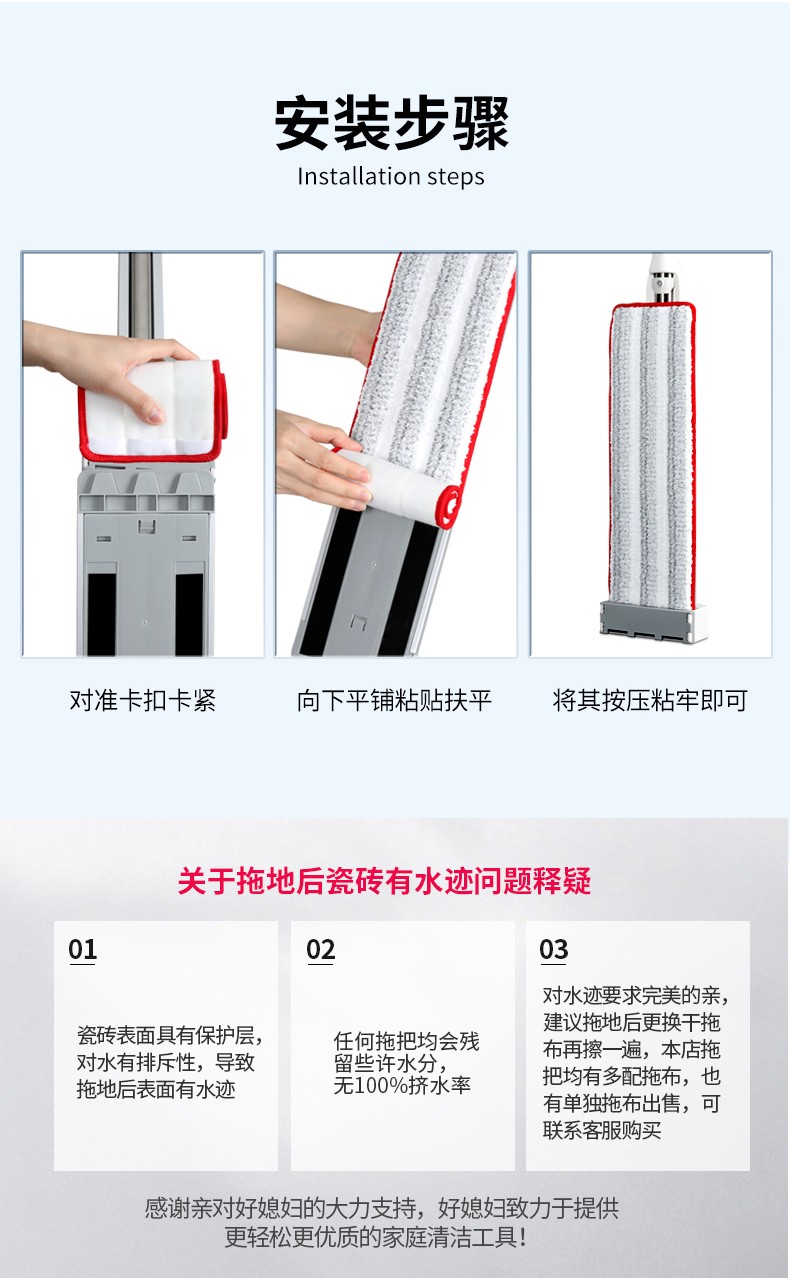 安装步骤
Installation steps

对准卡扣卡紧

向下平铺粘贴扶平

将其按压粘牢即可

关于拖地后瓷砖有水迹问题释疑

01
瓷砖表面具有保护层，对水有排斥性，导致拖地后表面有水迹

02
任何拖把均会残留些许水分，无100%挤水率

03
对水迹要求完美的亲，建议拖地后更换干拖布再擦一遍，本店拖把均有多配拖布，也有单独拖布出售，可联系客服购买

感谢亲对好媳妇的大力支持，好媳妇致力于提供更轻松更优质的家庭清洁工具！