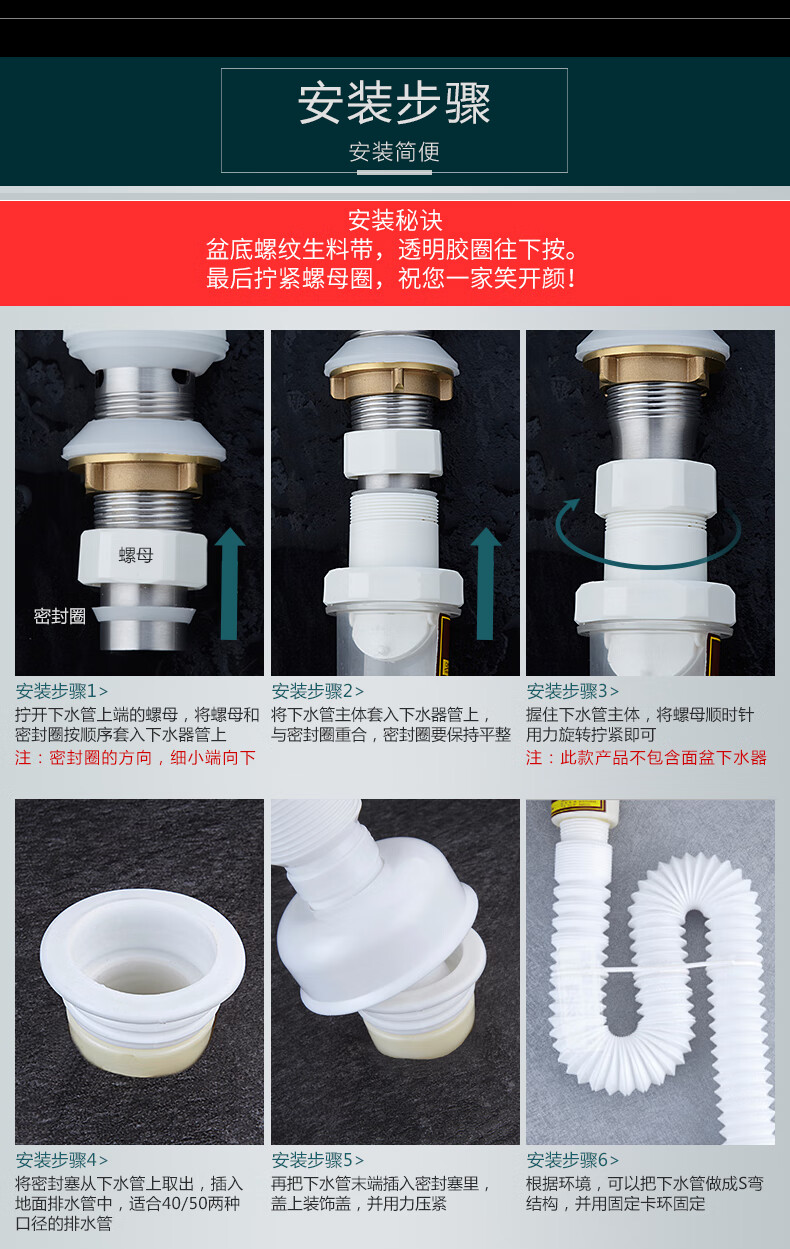 安装步骤

安装简便

安装秘诀
盆底螺纹生料带，透明胶圈往下按。
最后拧紧螺母圈，祝您一家笑开颜！

螺母

密封圈

安装步骤1>
拧开下水管上端的螺母，将螺母和密封圈按顺序套入下水器管上
注：密封圈的方向，细小端向下

安装步骤2>
将下水管主体套入下水器管上，与密封圈重合，密封圈要保持平整

安装步骤3>
握住下水管主体，将螺母顺时针用力旋转拧紧即可
注：此款产品不包含面盆下水器

安装步骤4>
将密封塞从下水管上取出，插入地面排水管中，适合40/50两种口径的排水管

安装步骤5>
再把下水管末端插入密封塞里，盖上装饰盖，并用力压紧

安装步骤6>
根据环境，可以把下水管做成S弯结构，并用固定卡环固定