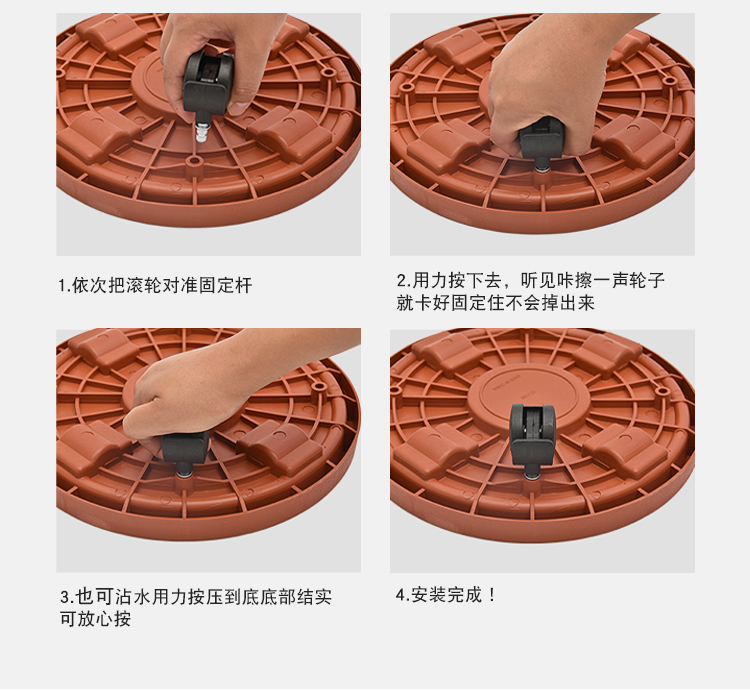 1.依次把滚轮对准固定杆

2.用力按下去，听见咔擦一声轮子就卡好固定住不会掉出来

3.也可沾水用力按压到底底部结实可放心按

4.安装完成！