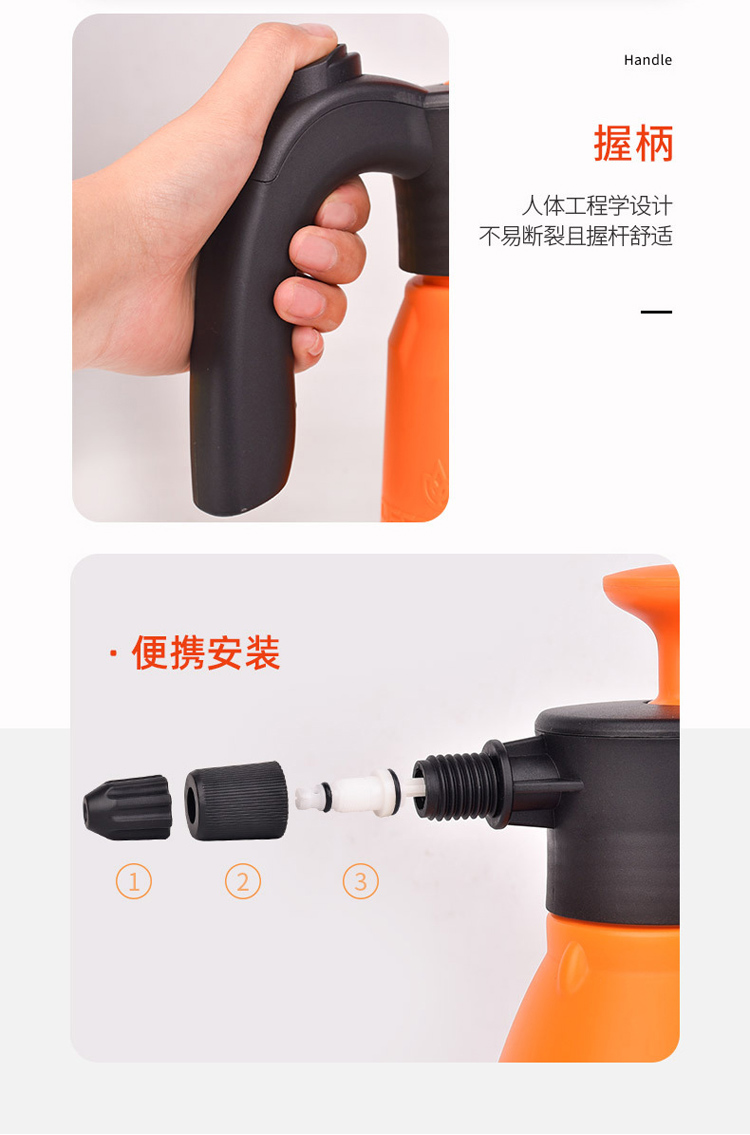 Handle

握柄

人体工程学设计
不易断裂且握杆舒适

· 便携安装

①

②

③