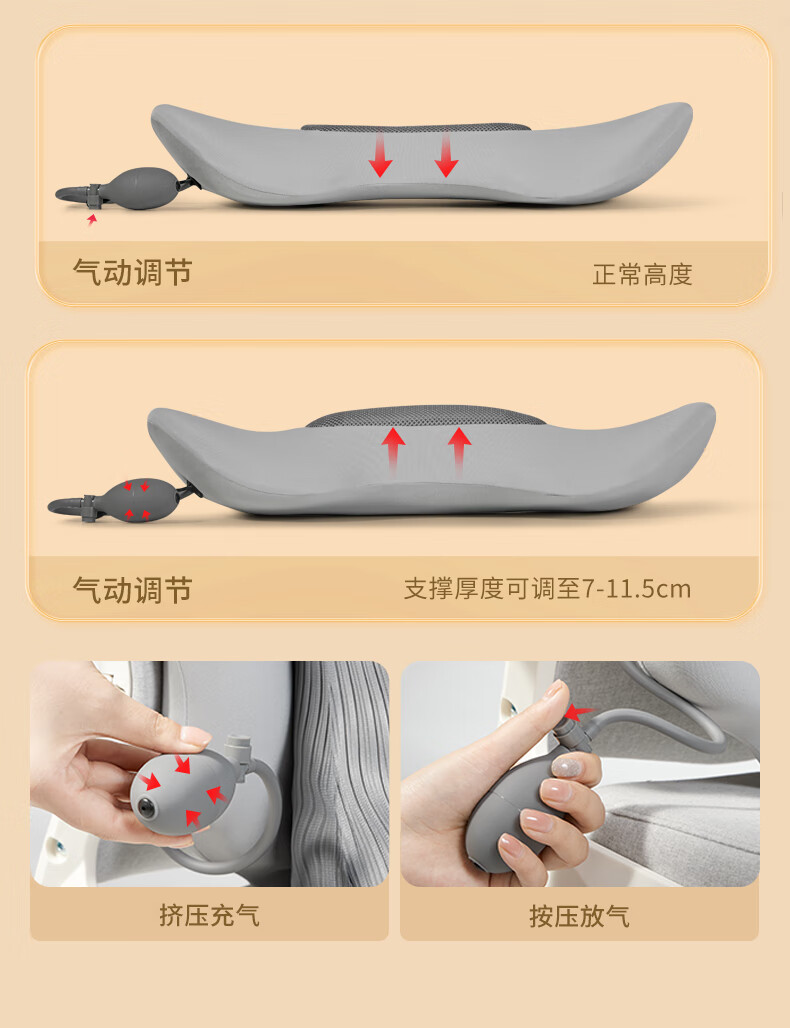 气动调节

正常高度

气动调节

支撑厚度可调至7-11.5cm

挤压充气

按压放气