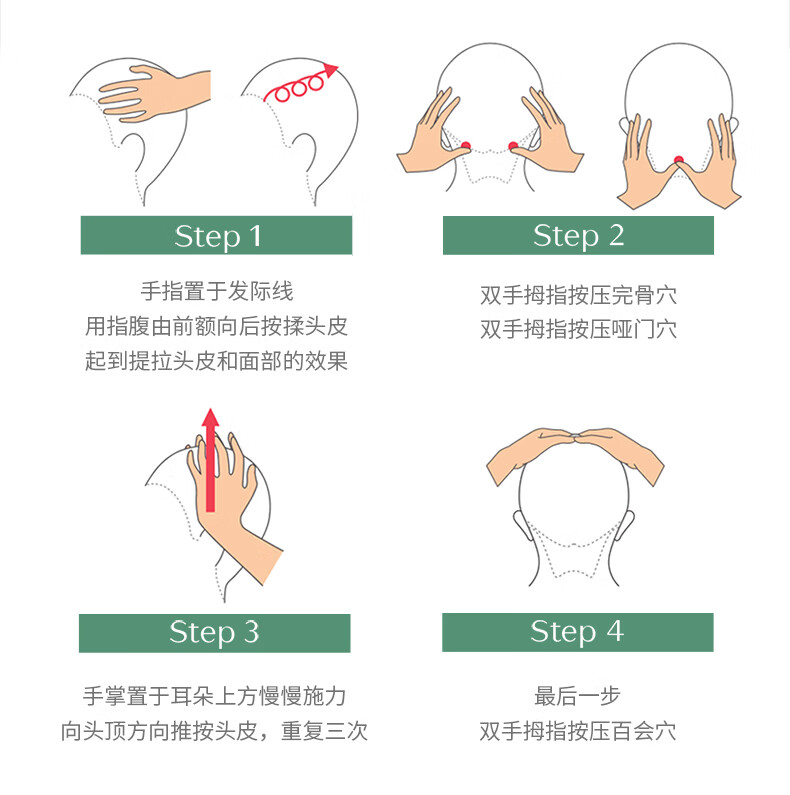 Step 1

手指置于发际线
用指腹由前额向后按揉头皮
起到提拉头皮和面部的效果

Step 2

双手拇指按压完骨穴
双手拇指按压哑门穴

Step 3

手掌置于耳朵上方慢慢施力
向头顶方向推按头皮，重复三次

Step 4

最后一步
双手拇指按压百会穴