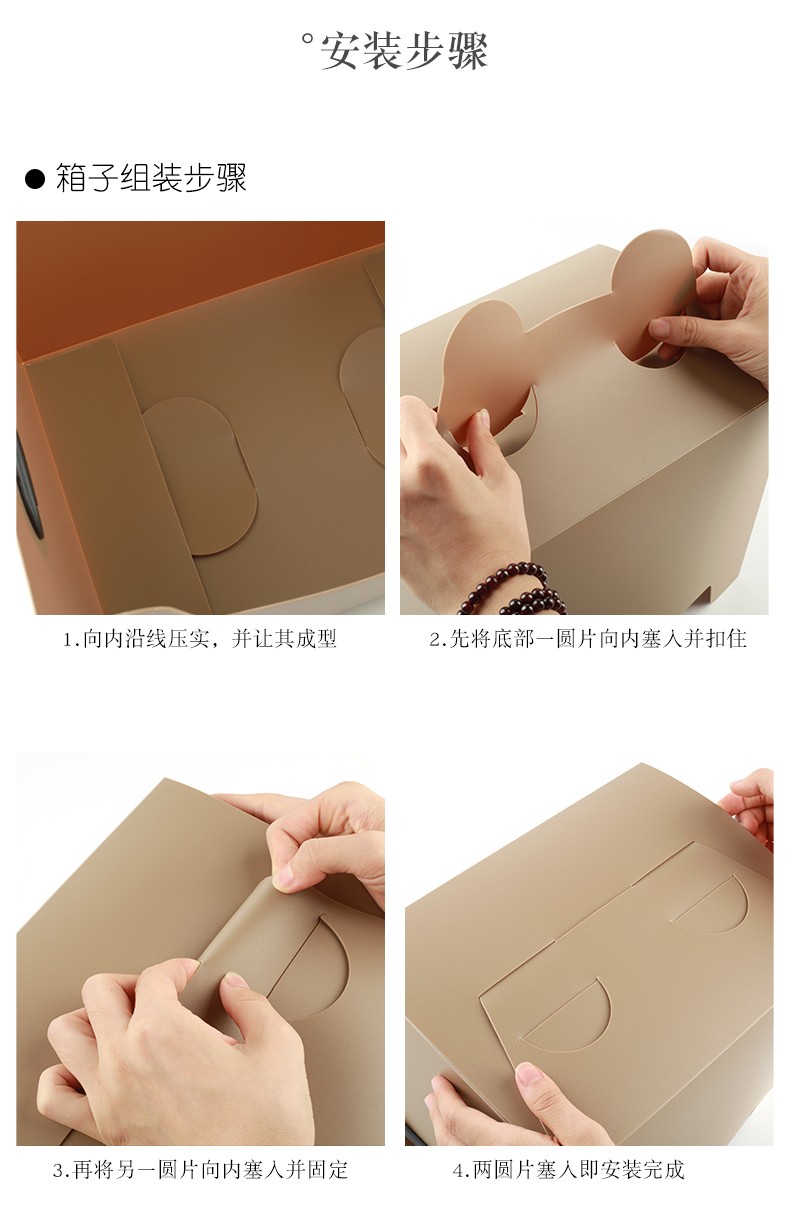 °安装步骤

● 箱子组装步骤

1.向内沿线压实，并让其成型

2.先将底部一圆片向内塞入并扣住

3.再将另一圆片向内塞入并固定

4.两圆片塞入即安装完成