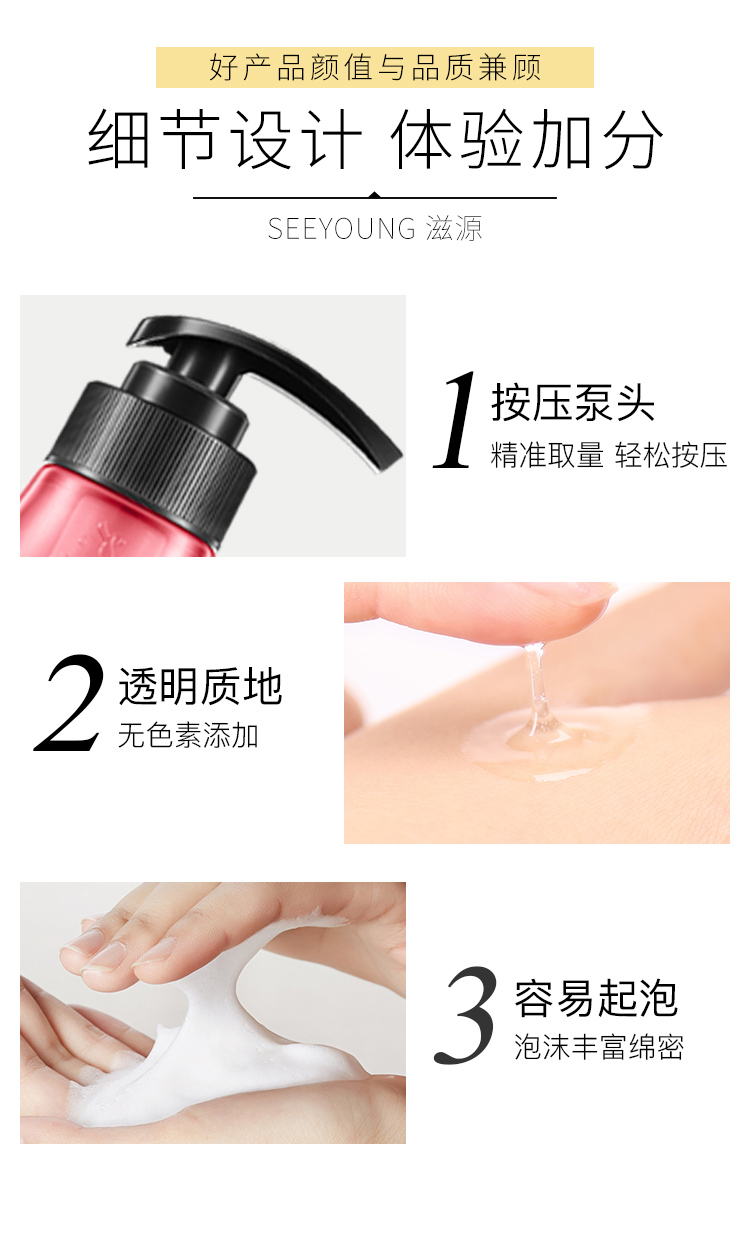 好产品颜值与品质兼顾

细节设计 体验加分

SEEYOUNG 滋源

1 按压泵头
精准取量 轻松按压

2 透明质地
无色素添加

3 容易起泡
泡沫丰富绵密