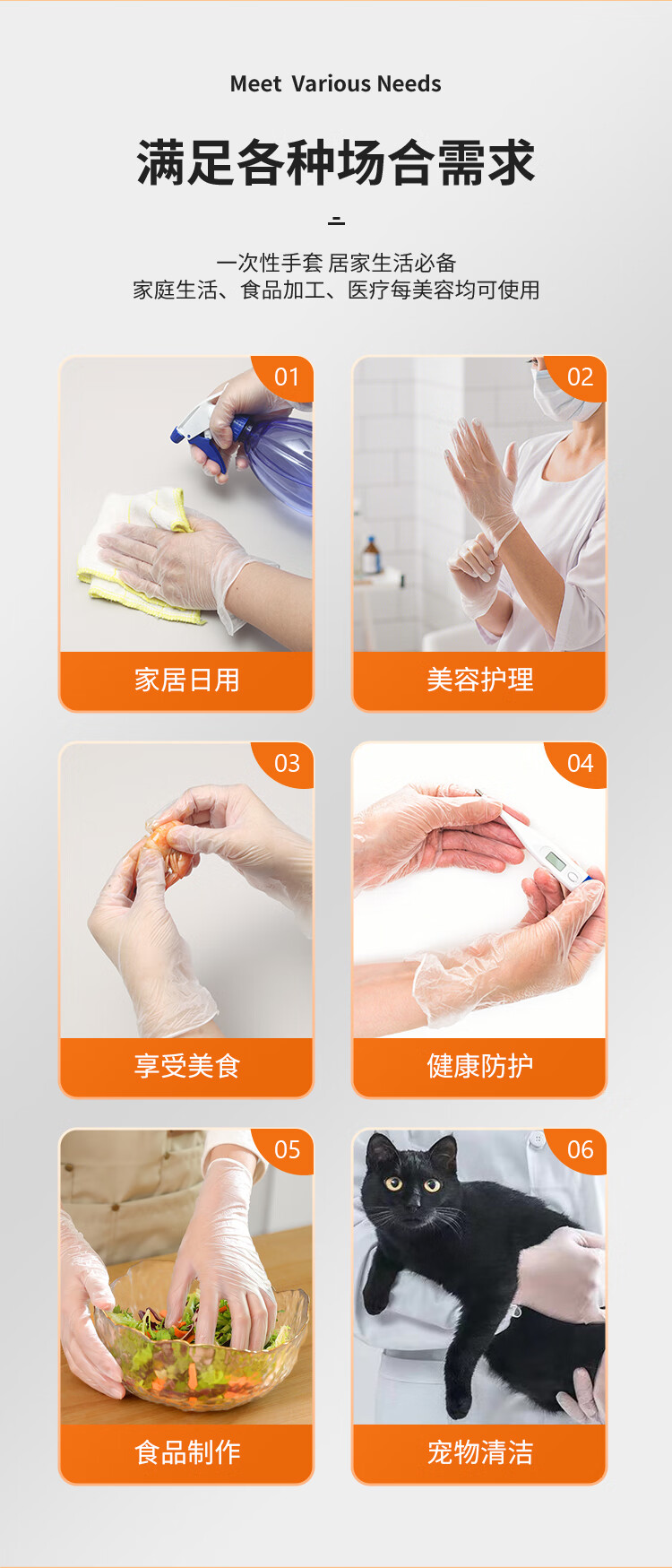 Meet Various Needs

满足各种场合需求

一次性手套 居家生活必备
家庭生活、食品加工、医疗每美容均可使用

01
家居日用

02
美容护理

03
享受美食

04
健康防护

05
食品制作

06
宠物清洁