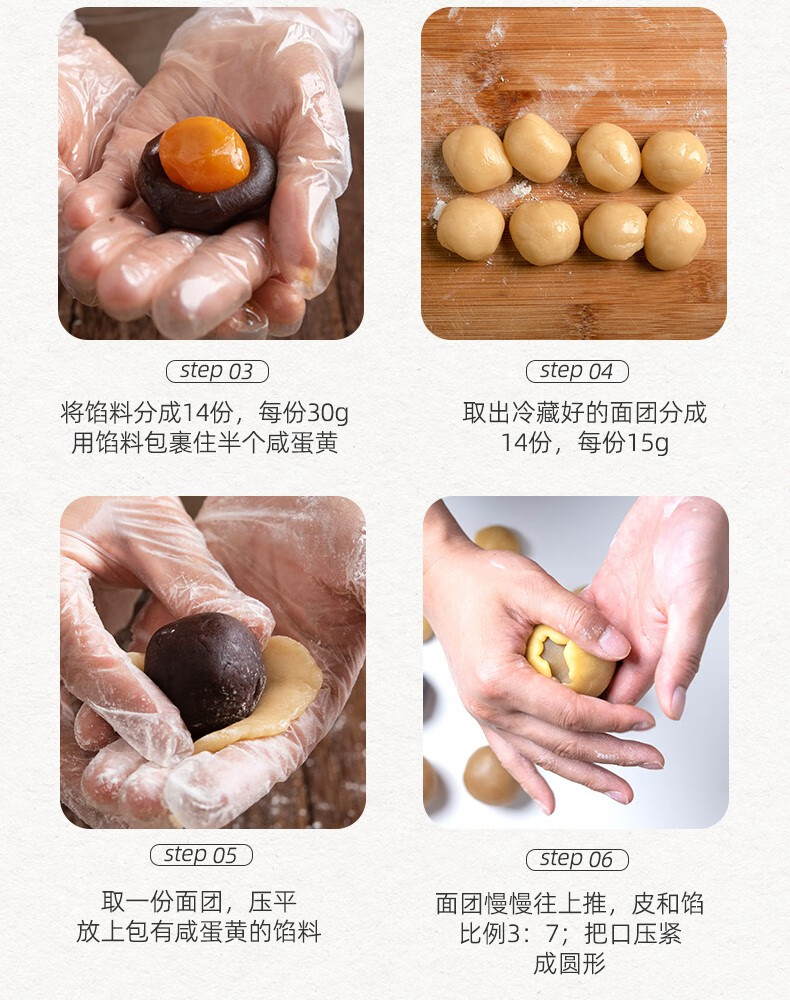 step 03

将馅料分成14份，每份30g
用馅料包裹住半个咸蛋黄

step 04

取出冷藏好的面团分成
14份，每份15g

step 05

取一份面团，压平
放上包有咸蛋黄的馅料

step 06

面团慢慢往上推，皮和馅
比例3：7；把口压紧
成圆形