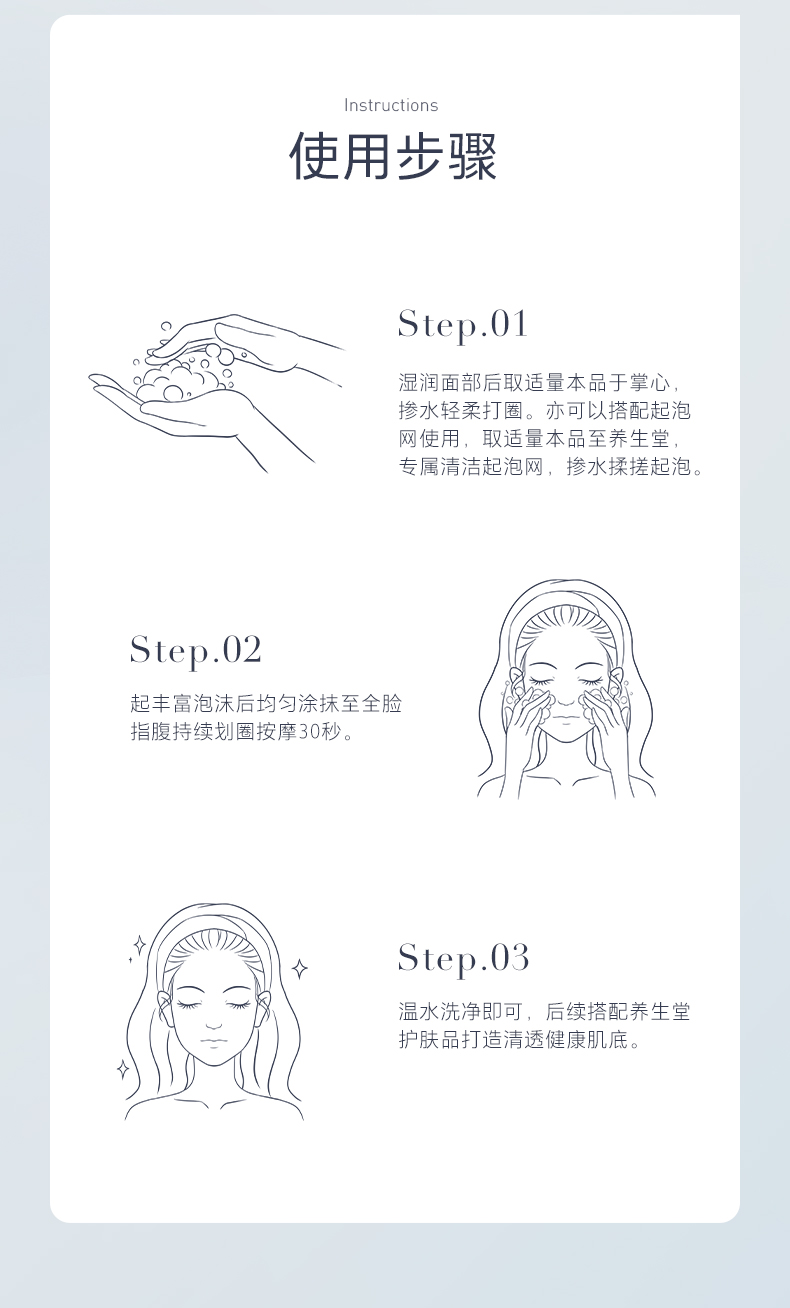 Instructions

使用步骤

Step.01

湿润面部后取适量本品于掌心，掺水轻柔打圈。亦可以搭配起泡网使用，取适量本品至养生堂，专属清洁起泡网，掺水揉搓起泡。

Step.02

起丰富泡沫后均匀涂抹至全脸指腹持续划圈按摩30秒。

Step.03

温水洗净即可，后续搭配养生堂护肤品打造清透健康肌底。