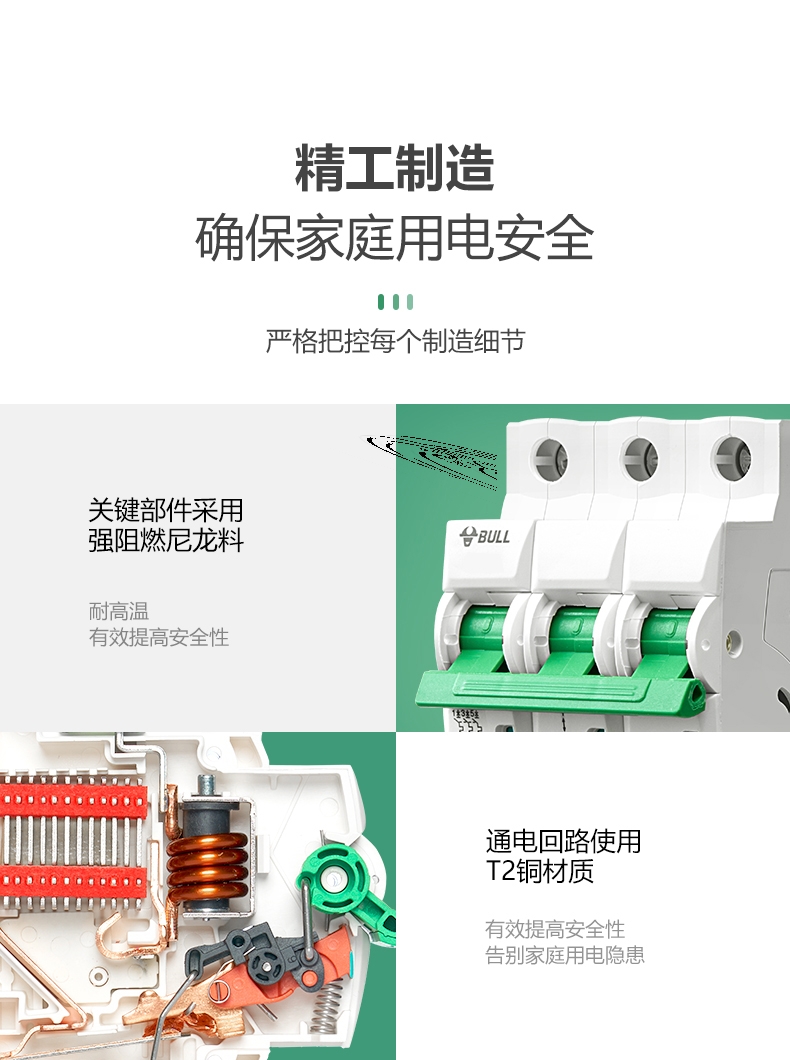 精工制造
确保家庭用电安全

严格把控每个制造细节

关键部件采用
强阻燃尼龙料

耐高温
有效提高安全性

BULL

通电回路使用
T2铜材质

有效提高安全性
告别家庭用电隐患