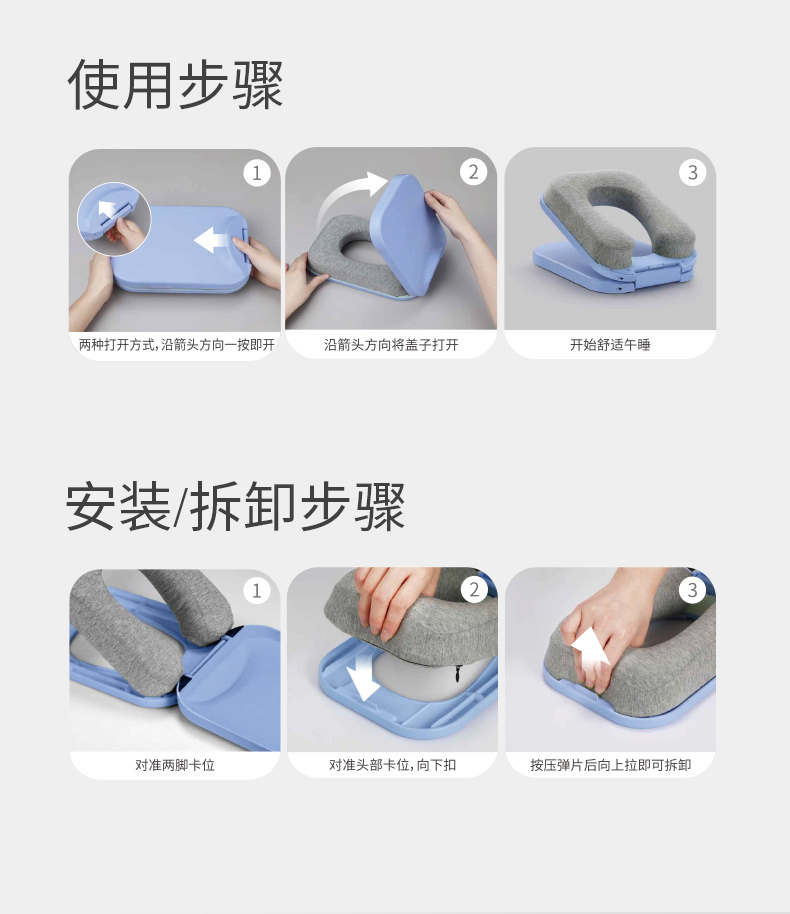 使用步骤

1
两种打开方式，沿箭头方向一按即开

2
沿箭头方向将盖子打开

3
开始舒适午睡

安装/拆卸步骤

1
对准两脚卡位

2
对准头部卡位，向下扣

3
按压弹片后向上拉即可拆卸