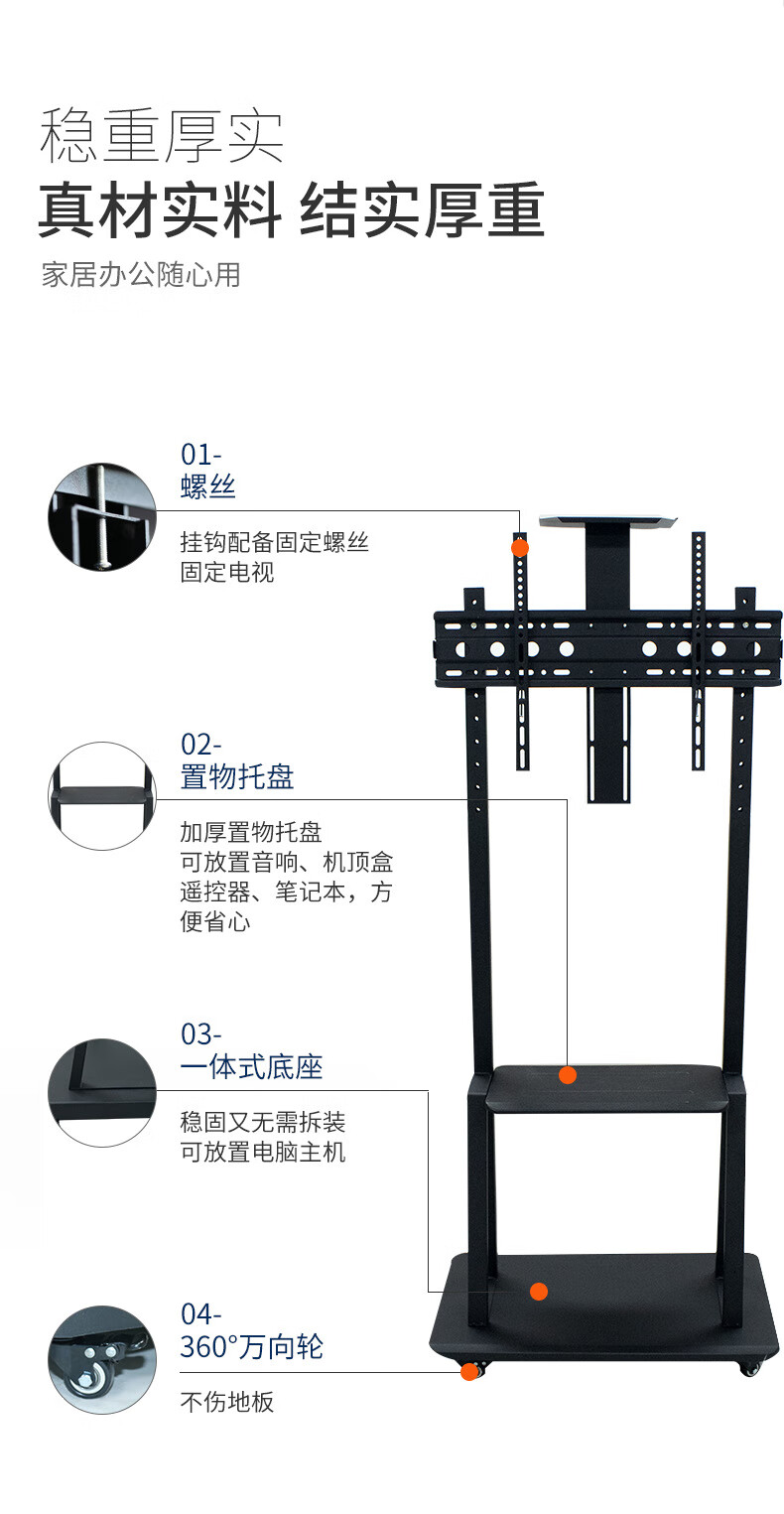 稳重厚实
真材实料 结实厚重
家居办公随心用

01-
螺丝
挂钩配备固定螺丝
固定电视

02-
置物托盘
加厚置物托盘
可放置音响、机顶盒
遥控器、笔记本，方便省心

03-
一体式底座
稳固又无需拆装
可放置电脑主机

04-
360°万向轮
不伤地板