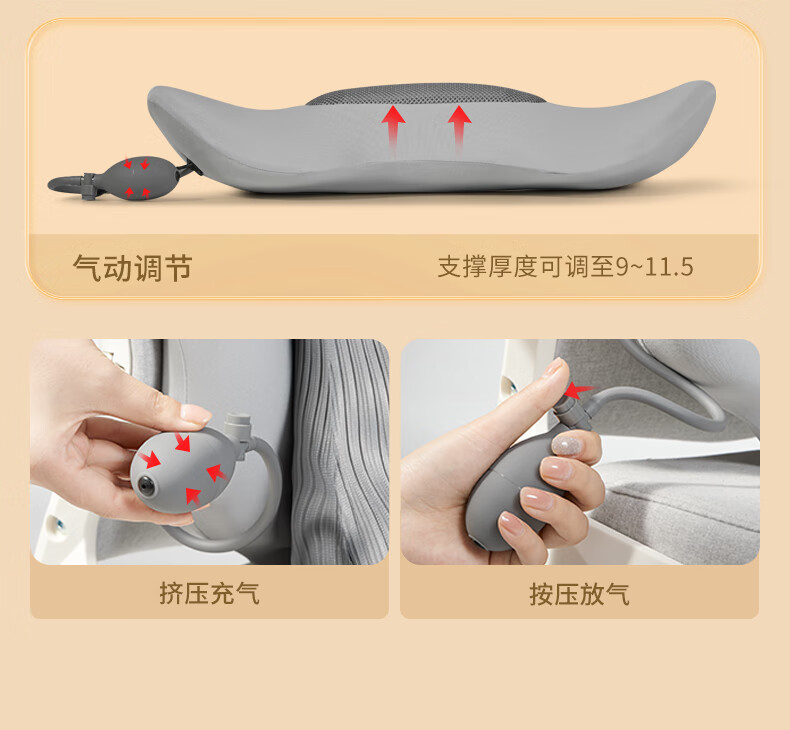 气动调节

支撑厚度可调至9~11.5

挤压充气

按压放气