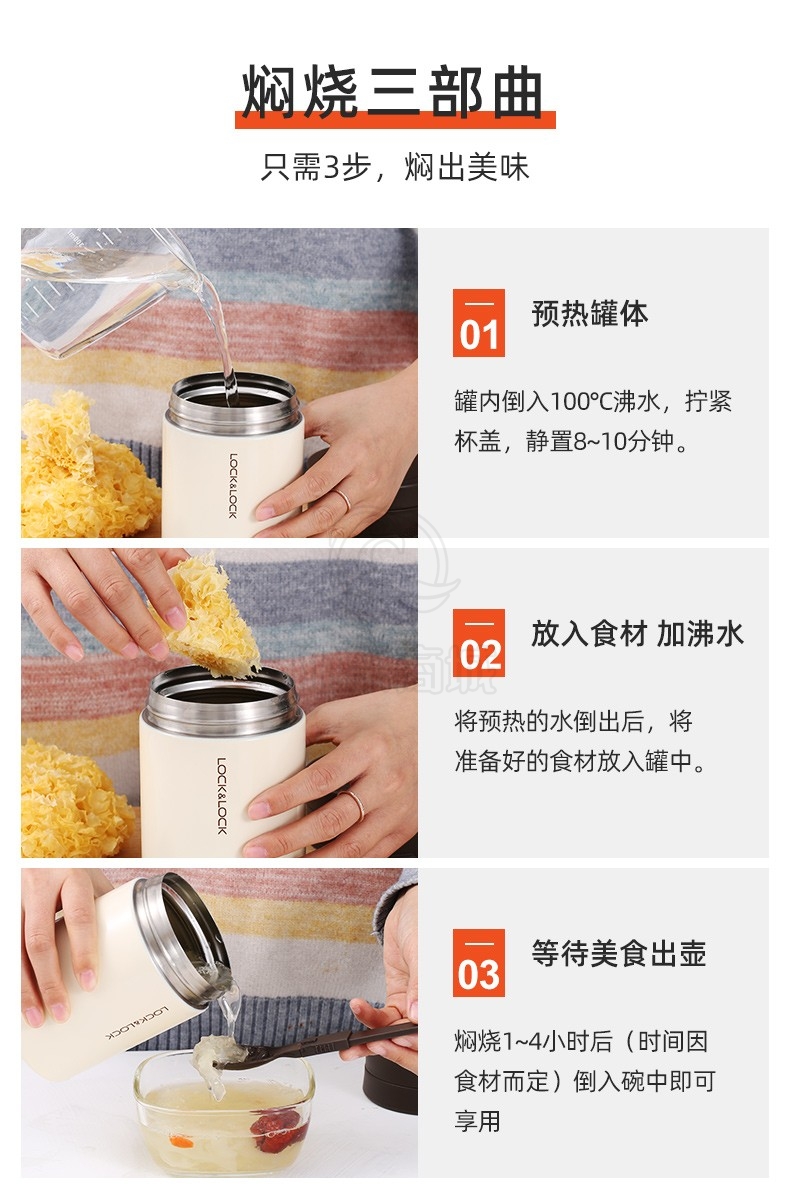 焖烧三部曲

只需3步，焖出美味

LOCK&LOCK

01 预热罐体

罐内倒入100℃沸水，拧紧杯盖，静置8~10分钟。

LOCK&LOCK

02 放入食材 加沸水

将预热的水倒出后，将准备好的食材放入罐中。

LOCK&LOCK

03 等待美食出壶

焖烧1~4小时后（时间因食材而定）倒入碗中即可享用