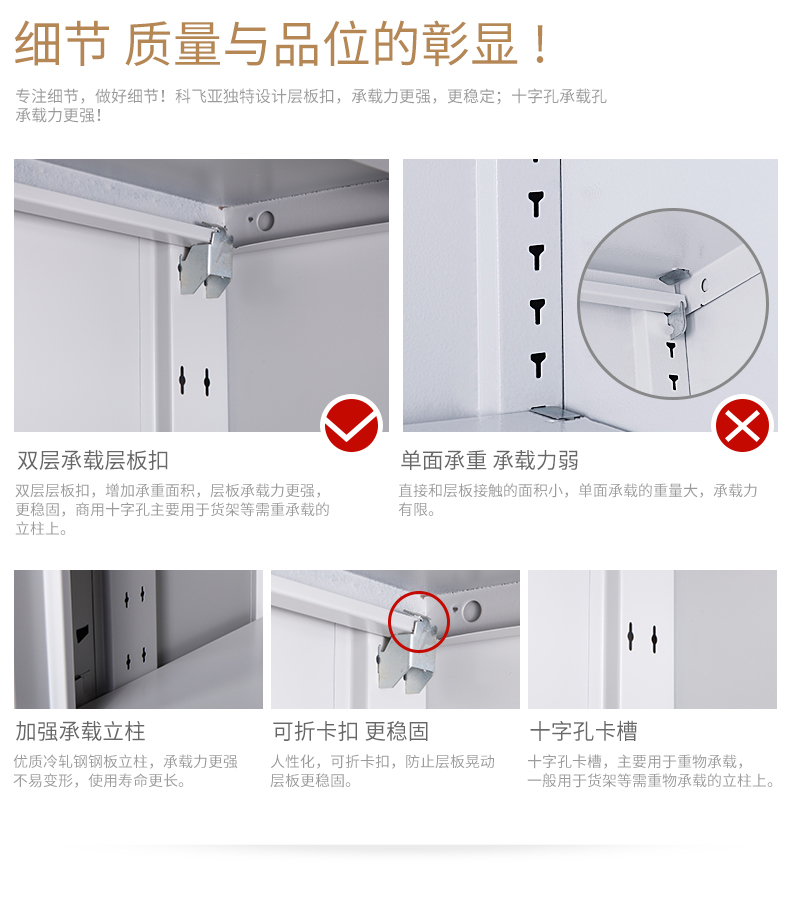 细节 质量与品位的彰显！

专注细节，做好细节！科飞亚独特设计层板扣，承载力更强，更稳定；十字孔承载孔承载力更强！

双层承载层板扣

双层层板扣，增加承重面积，层板承载力更强，更稳固，商用十字孔主要用于货架等需重承载的立柱上。

单面承重 承载力弱

直接和层板接触的面积小，单面承载的重量大，承载力有限。

加强承载立柱

优质冷轧钢钢板立柱，承载力更强不易变形，使用寿命更长。

可折卡扣 更稳固

人性化，可折卡扣，防止层板晃动层板更稳固。

十字孔卡槽

十字孔卡槽，主要用于重物承载，一般用于货架等需重物承载的立柱上。