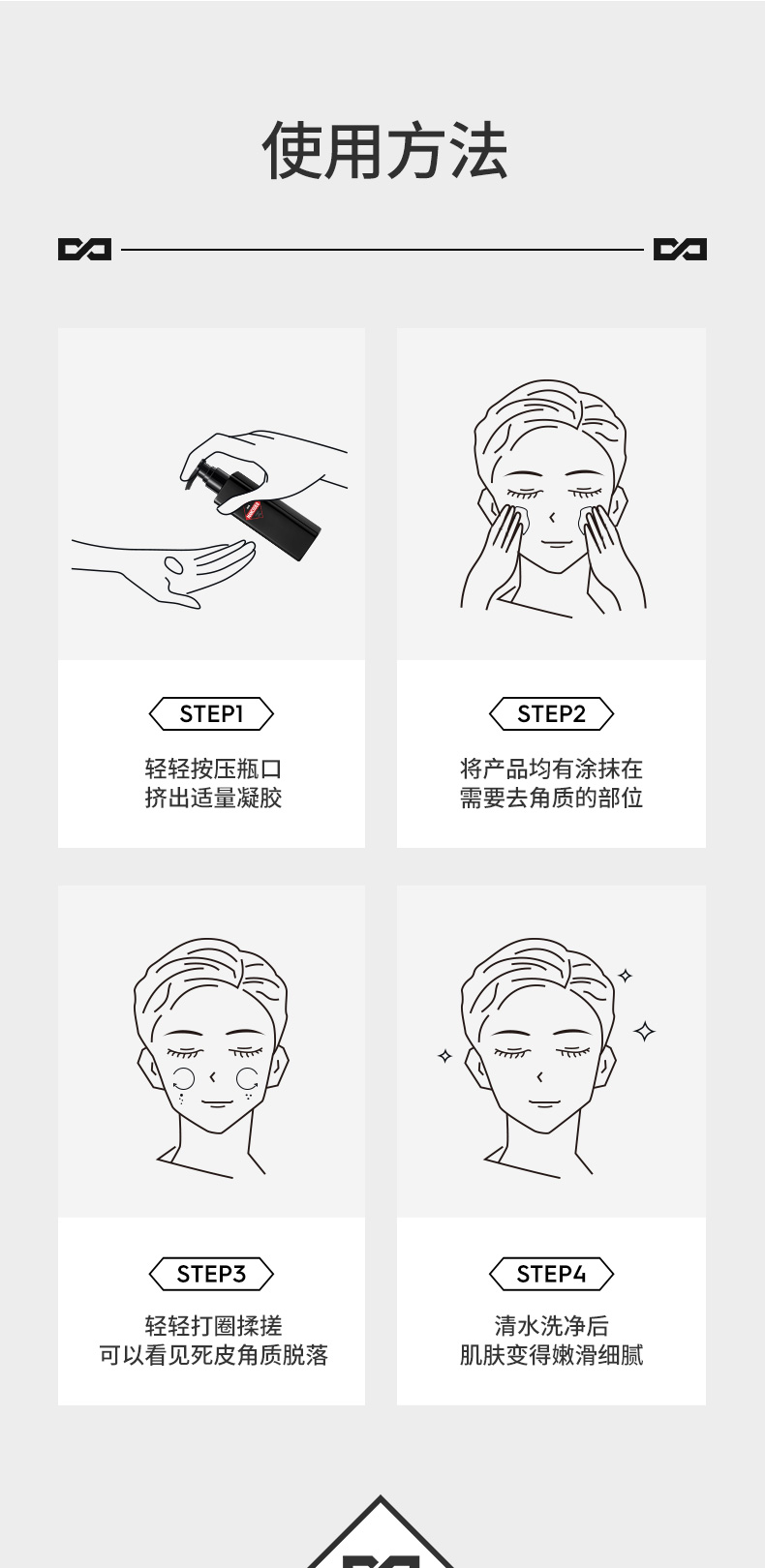 使用方法

STEP1

轻轻按压瓶口
挤出适量凝胶

STEP2

将产品均有涂抹在
需要去角质的部位

STEP3

轻轻打圈揉搓
可以看见死皮角质脱落

STEP4

清水洗净后
肌肤变得嫩滑细腻