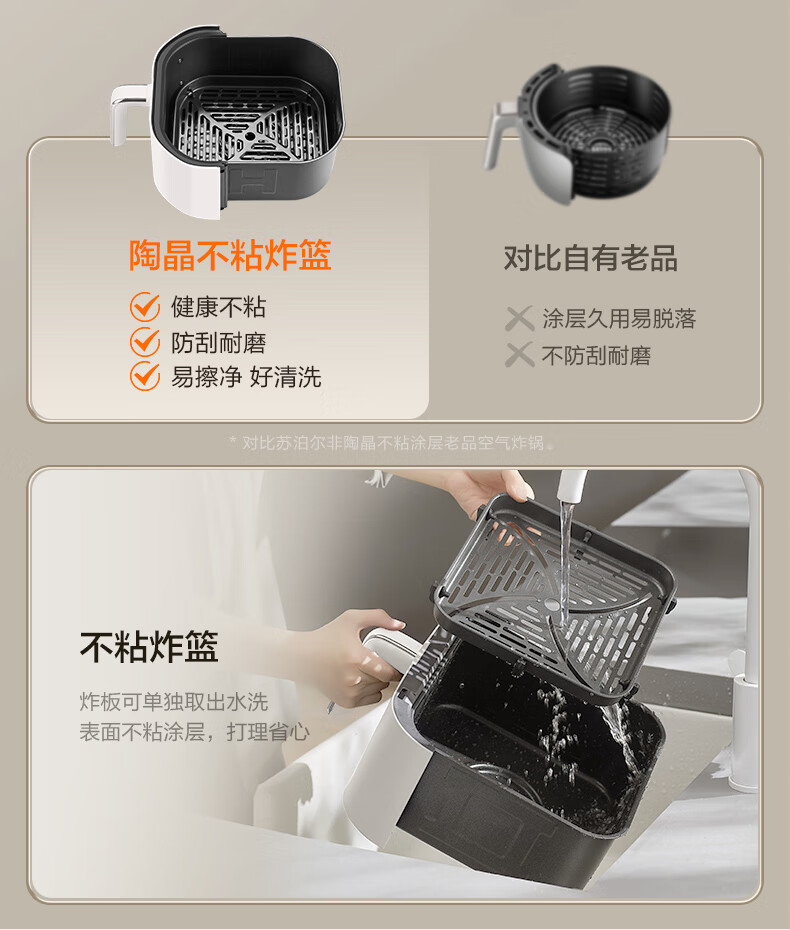 陶晶不粘炸篮

健康不粘
防刮耐磨
易擦净 好清洗

对比自有老品

涂层久用易脱落
不防刮耐磨

* 对比苏泊尔非陶晶不粘涂层老品空气炸锅。

不粘炸篮

炸板可单独取出水洗
表面不粘涂层，打理省心