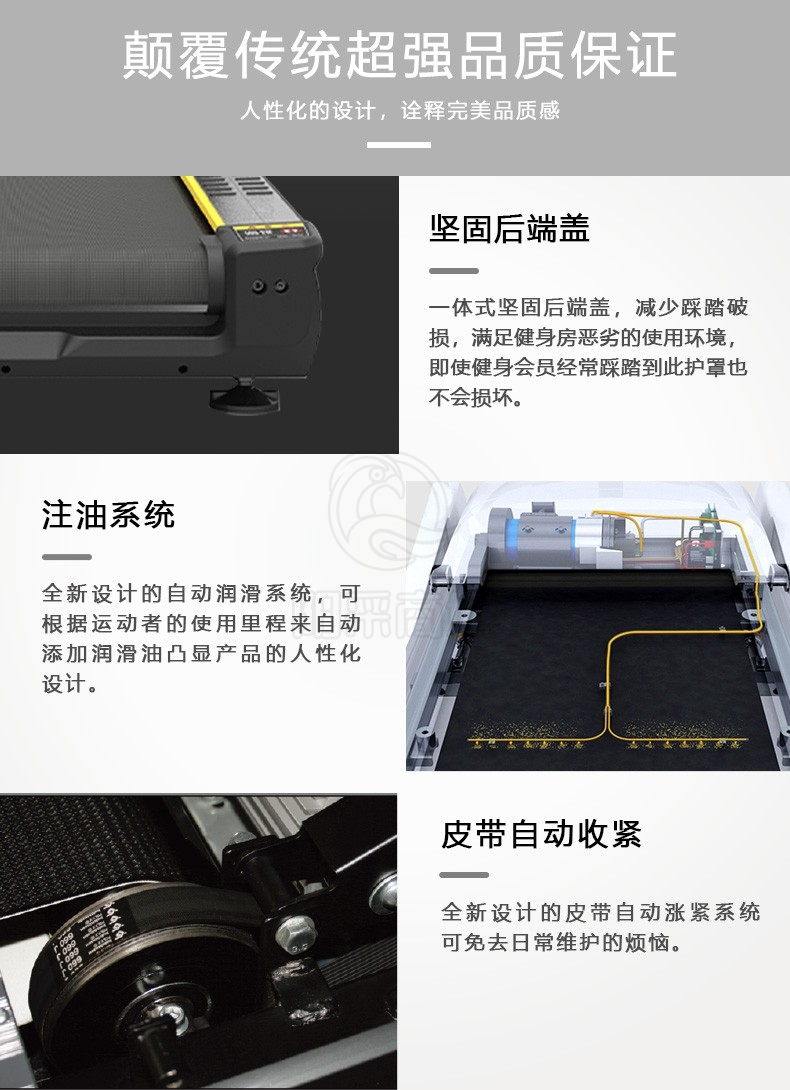 颠覆传统超强品质保证

人性化的设计，诠释完美品质感

坚固后端盖

一体式坚固后端盖，减少踩踏破损，满足健身房恶劣的使用环境，即使健身会员经常踩踏到此护罩也不会损坏。

注油系统

全新设计的自动润滑系统，可根据运动者的使用里程来自动添加润滑油凸显产品的人性化设计。

皮带自动收紧

全新设计的皮带自动涨紧系统可免去日常维护的烦恼。