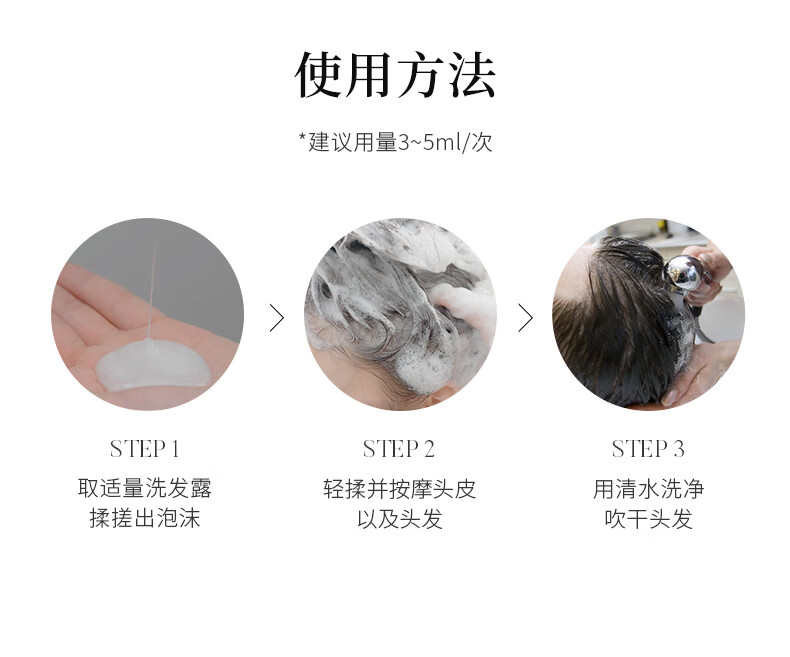 使用方法

*建议用量3~5ml/次

STEP 1
取适量洗发露
揉搓出泡沫

STEP 2
轻揉并按摩头皮
以及头发

STEP 3
用清水洗净
吹干头发