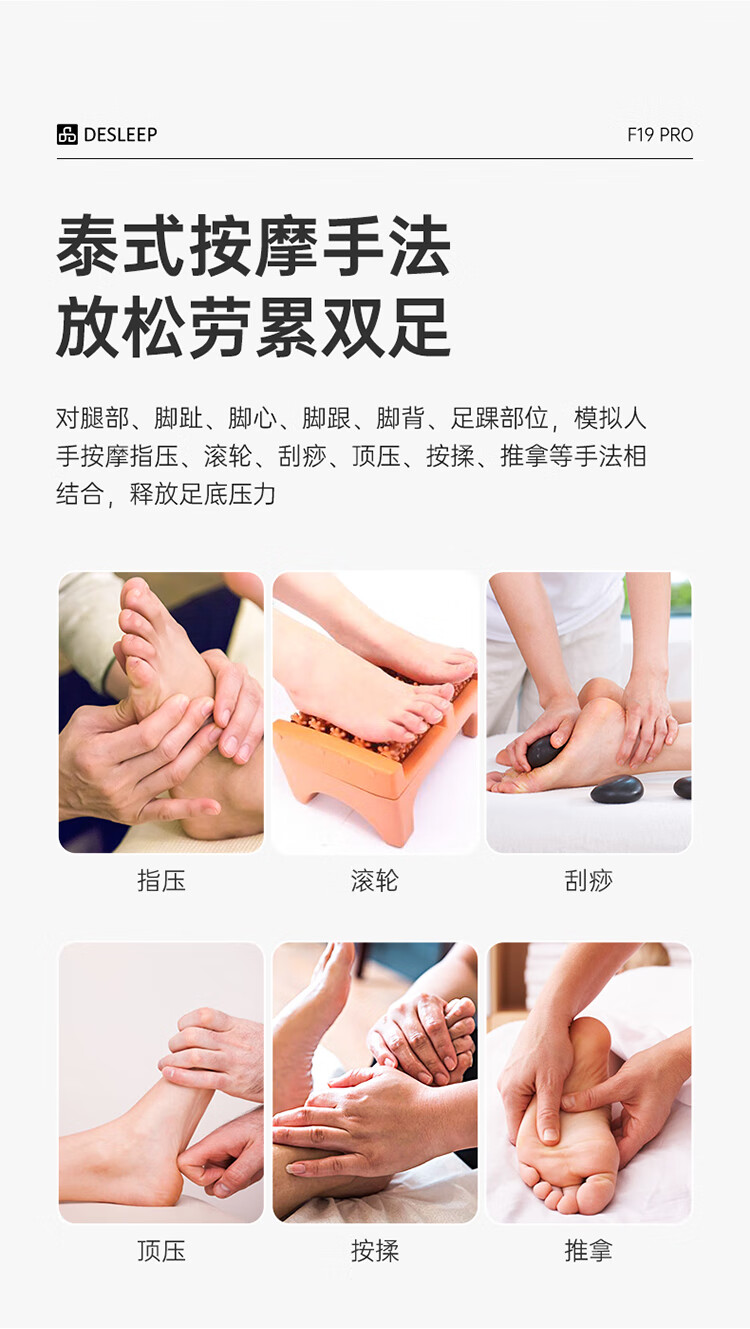 DESLEEP

F19 PRO

泰式按摩手法
放松劳累双足

对腿部、脚趾、脚心、脚跟、脚背、足踝部位，模拟人手按摩指压、滚轮、刮痧、顶压、按揉、推拿等手法相结合，释放足底压力

指压

滚轮

刮痧

顶压

按揉

推拿