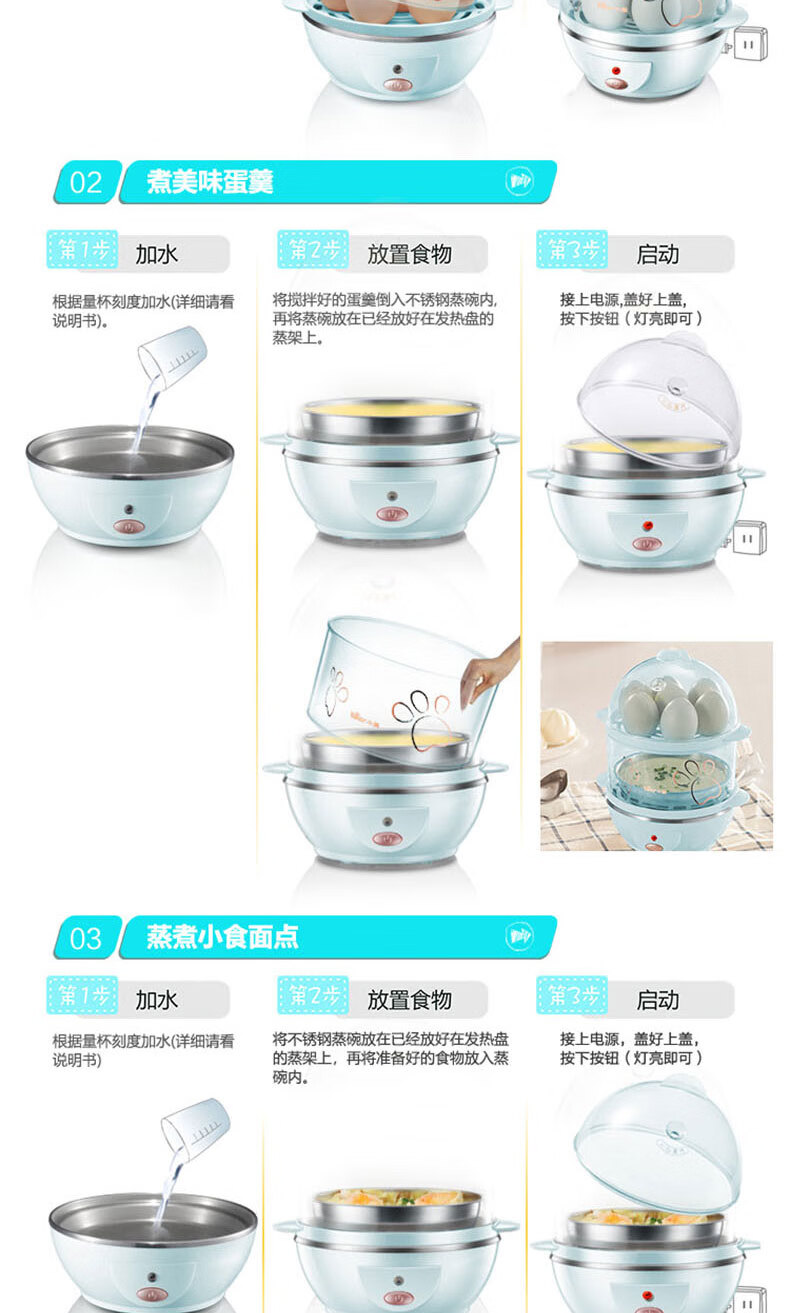 02 煮美味蛋羹

第1步 加水

根据量杯刻度加水(详细请看说明书)。

第2步 放置食物

将搅拌好的蛋羹倒入不锈钢蒸碗内,再将蒸碗放在已经放好在发热盘的蒸架上。

第3步 启动

接上电源,盖好上盖,按下按钮（灯亮即可）

03 蒸煮小食面点

第1步 加水

根据量杯刻度加水(详细请看说明书)

第2步 放置食物

将不锈钢蒸碗放在已经放好在发热盘的蒸架上，再将准备好的食物放入蒸碗内。

第3步 启动

接上电源，盖好上盖，按下按钮（灯亮即可）