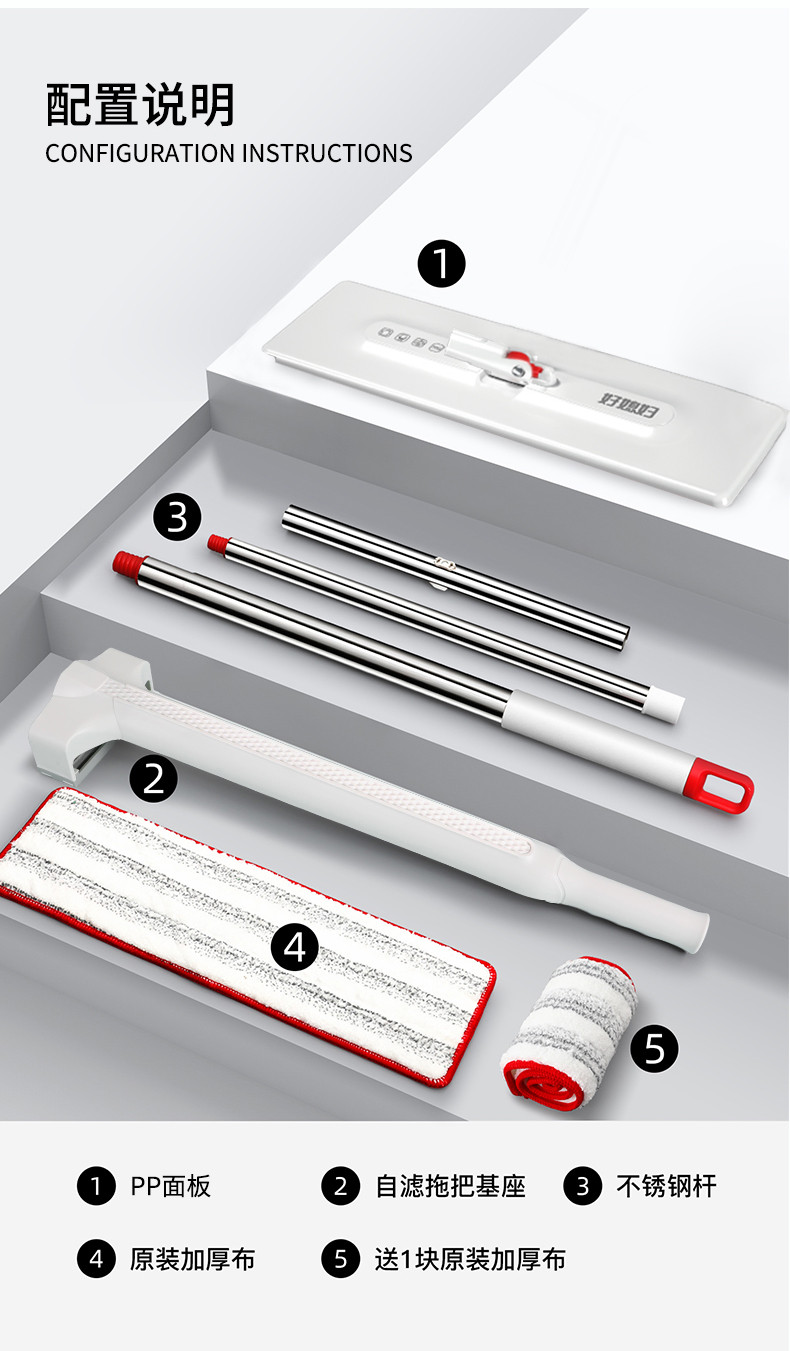 配置说明
CONFIGURATION INSTRUCTIONS

1

好媳妇

3

2

4

5

1 PP面板
2 自滤拖把基座
3 不锈钢杆
4 原装加厚布
5 送1块原装加厚布