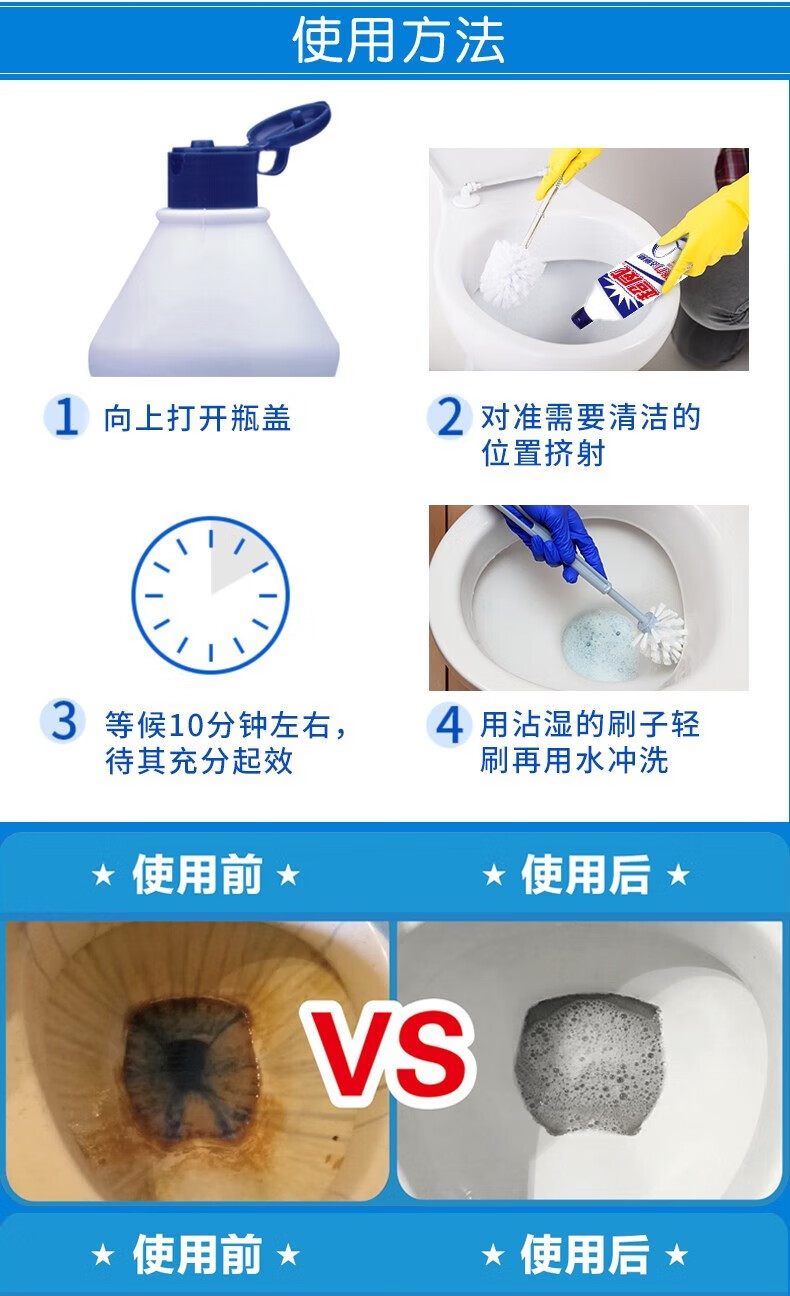 使用方法

1 向上打开瓶盖

2 对准需要清洁的位置挤射

3 等候10分钟左右，待其充分起效

4 用沾湿的刷子轻刷再用水冲洗

★ 使用前 ★

★ 使用后 ★

VS

★ 使用前 ★

★ 使用后 ★