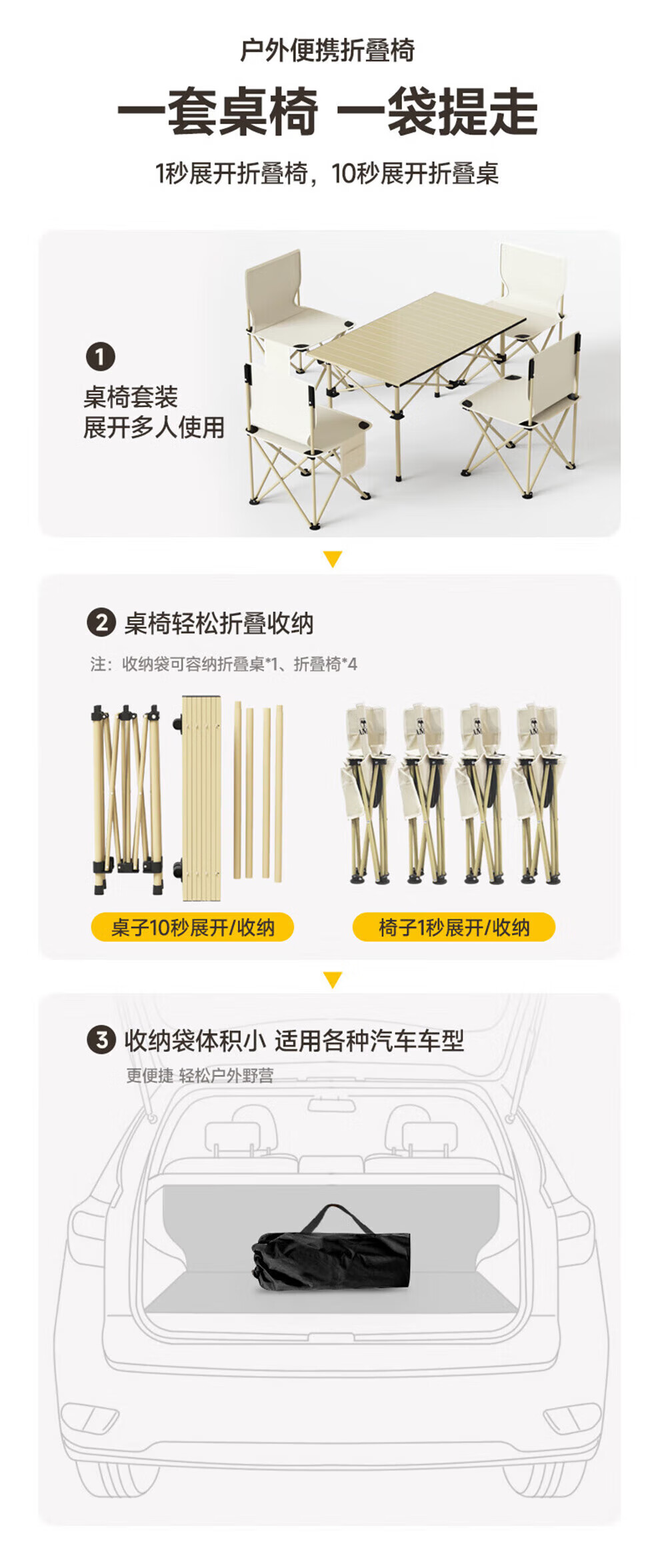 户外便携折叠椅

一套桌椅 一袋提走

1秒展开折叠椅，10秒展开折叠桌

1
桌椅套装
展开多人使用

2 桌椅轻松折叠收纳

注：收纳袋可容纳折叠桌*1、折叠椅*4

桌子10秒展开/收纳

椅子1秒展开/收纳

3 收纳袋体积小 适用各种汽车车型

更便捷 轻松户外野营