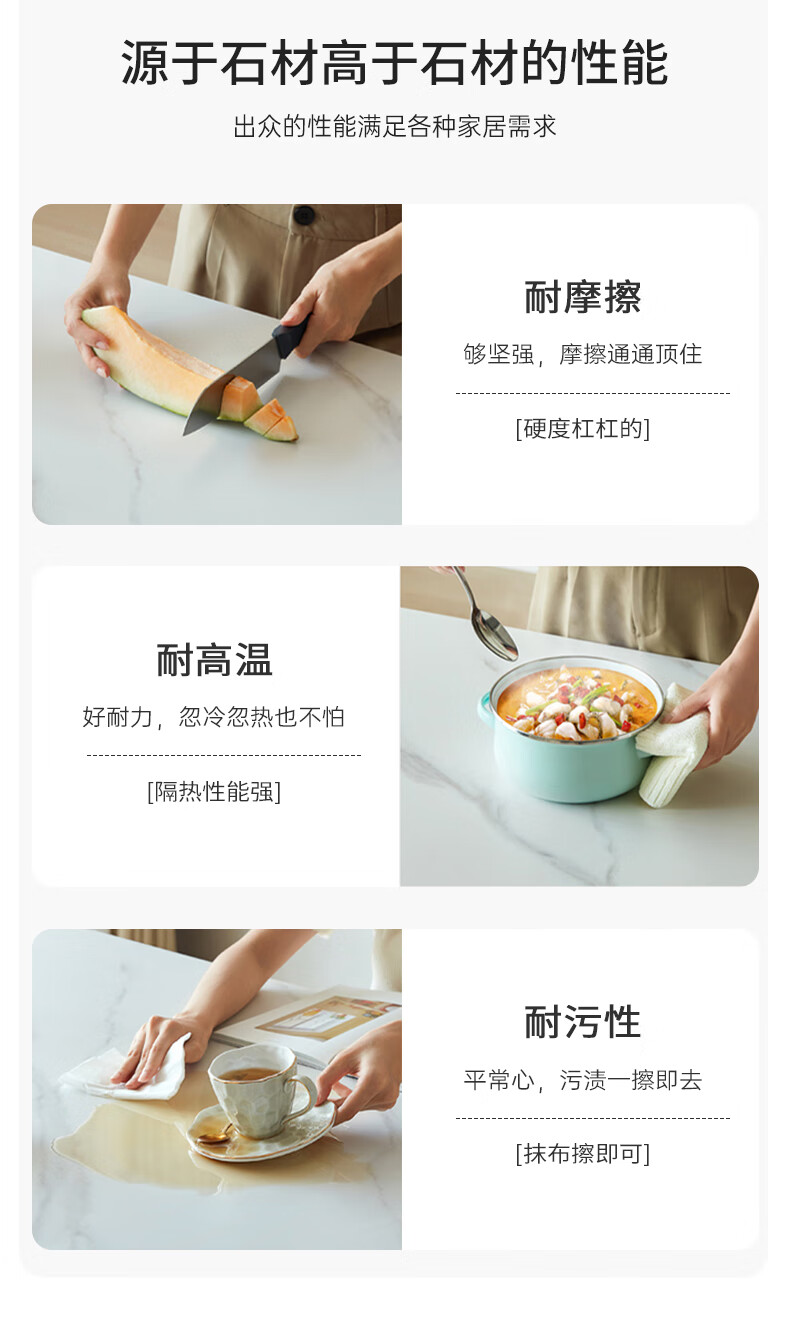 源于石材高于石材的性能

出众的性能满足各种家居需求

耐摩擦

够坚强，摩擦通通顶住

[硬度杠杠的]

耐高温

好耐力，忽冷忽热也不怕

[隔热性能强]

耐污性

平常心，污渍一擦即去

[抹布擦即可]