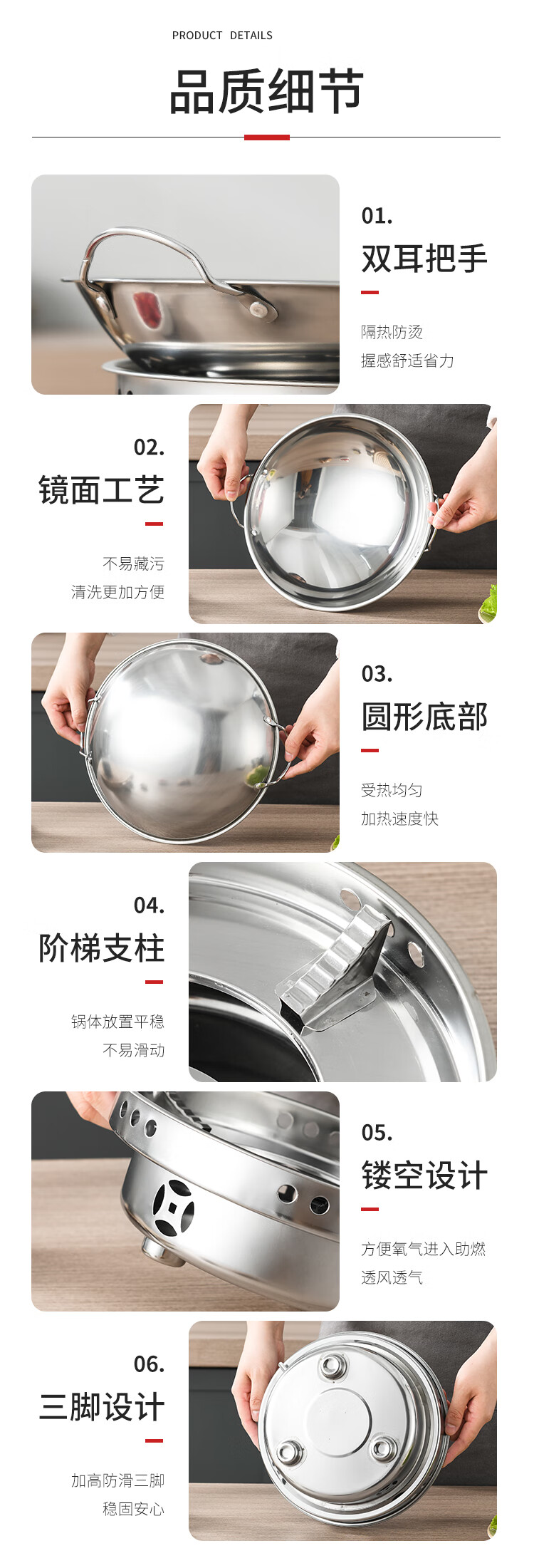 PRODUCT DETAILS

品质细节

01.
双耳把手
隔热防烫
握感舒适省力

02.
镜面工艺
不易藏污
清洗更加方便

03.
圆形底部
受热均匀
加热速度快

04.
阶梯支柱
锅体放置平稳
不易滑动

05.
镂空设计
方便氧气进入助燃
透风透气

06.
三脚设计
加高防滑三脚
稳固安心