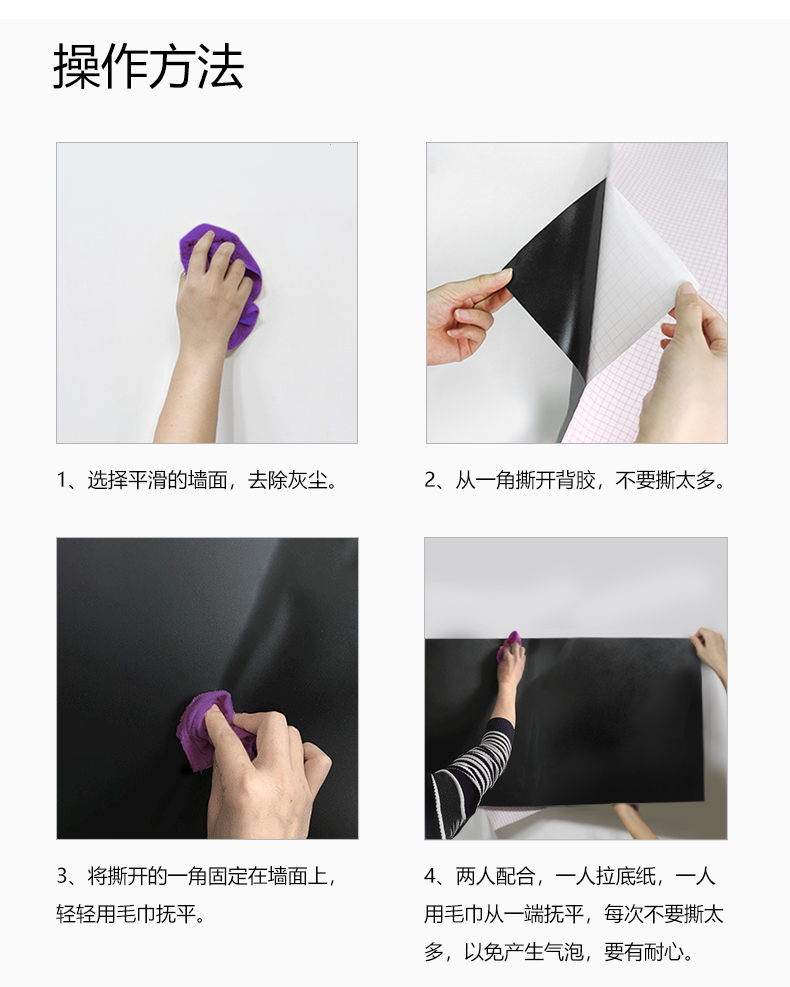 操作方法

1、选择平滑的墙面，去除灰尘。

2、从一角撕开背胶，不要撕太多。

3、将撕开的一角固定在墙面上，轻轻用毛巾抚平。

4、两人配合，一人拉底纸，一人用毛巾从一端抚平，每次不要撕太多，以免产生气泡，要有耐心。