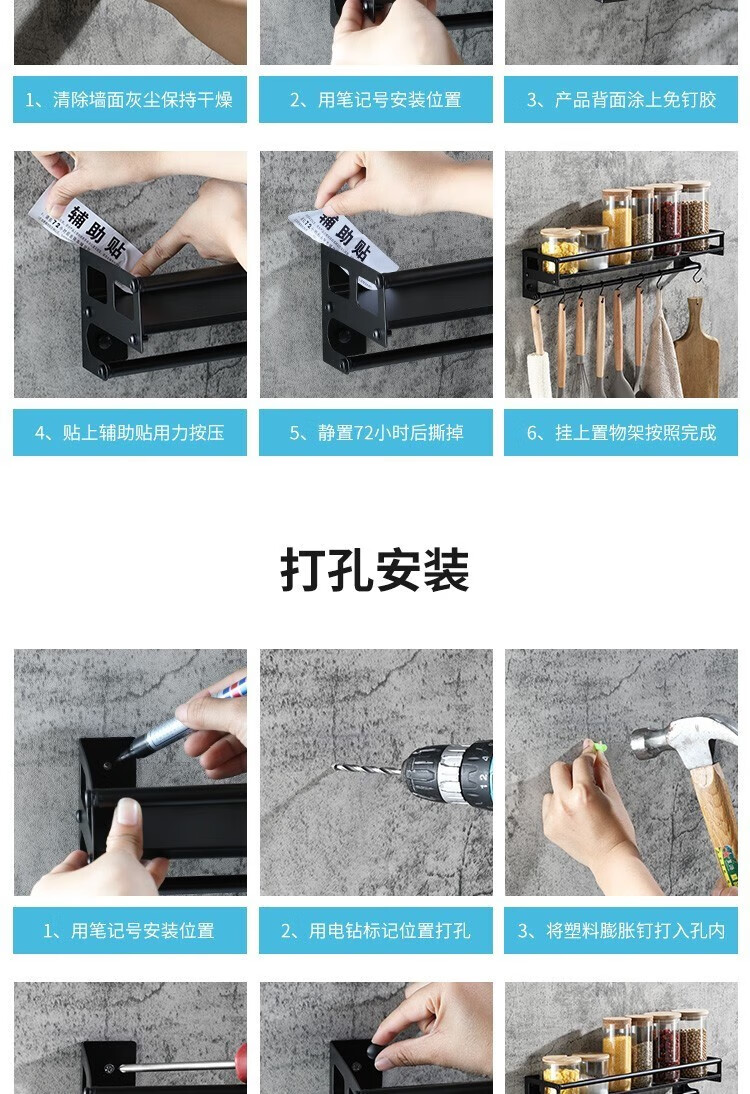 1、清除墙面灰尘保持干燥

2、用笔记号安装位置

3、产品背面涂上免钉胶

辅助贴

辅助贴

4、贴上辅助贴用力按压

5、静置72小时后撕掉

6、挂上置物架按照完成

打孔安装

1、用笔记号安装位置

2、用电钻标记位置打孔

3、将塑料膨胀钉打入孔内