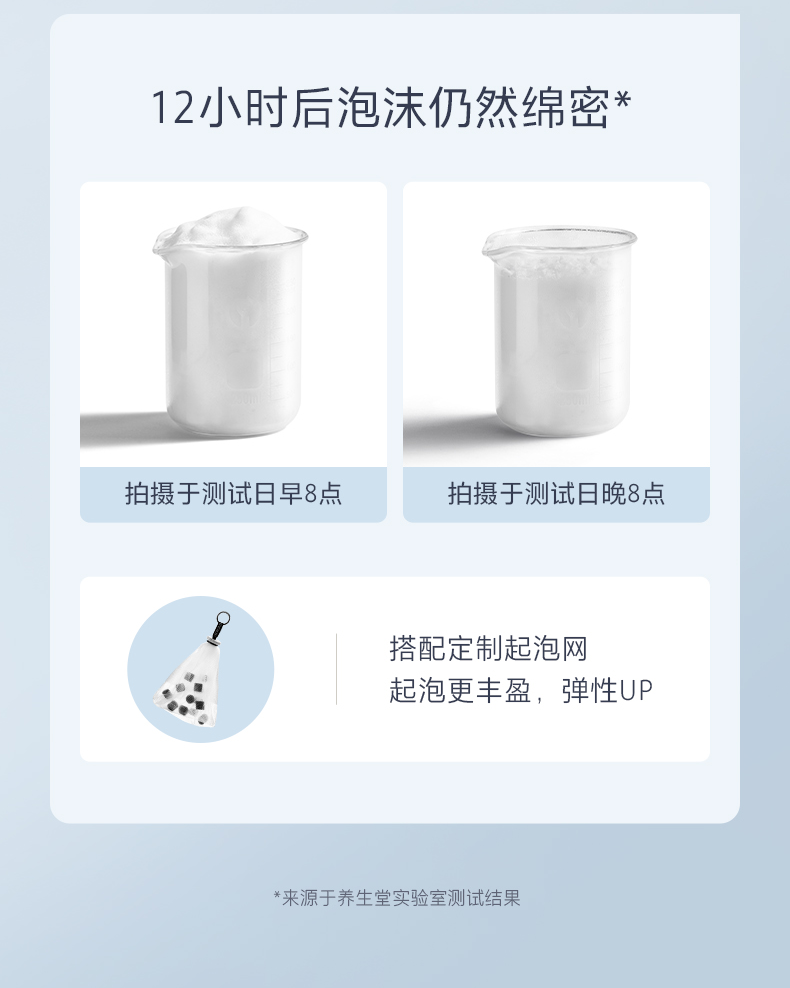 12小时后泡沫仍然绵密*

拍摄于测试日早8点

拍摄于测试日晚8点

搭配定制起泡网
起泡更丰盈，弹性UP

*来源于养生堂实验室测试结果